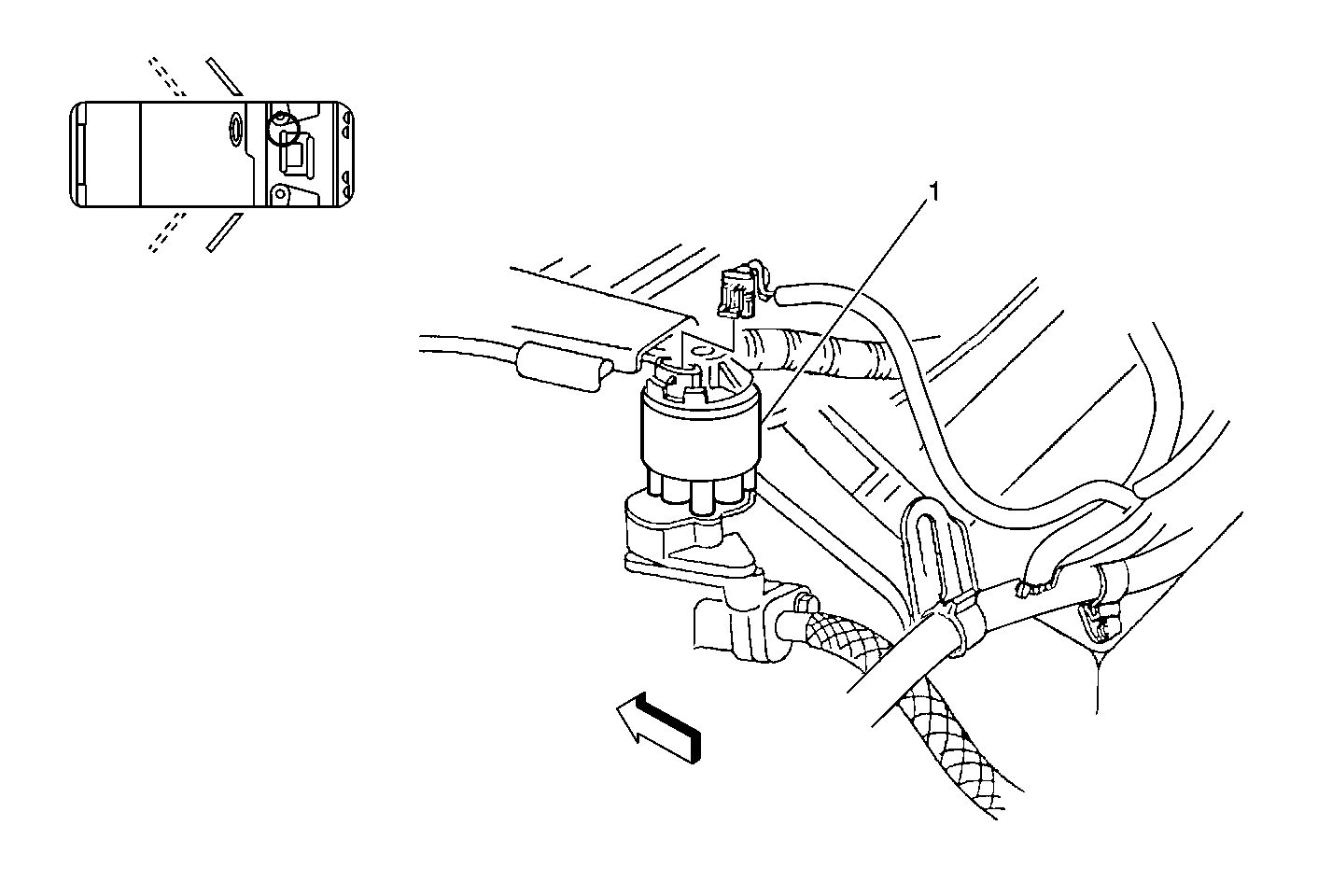 1