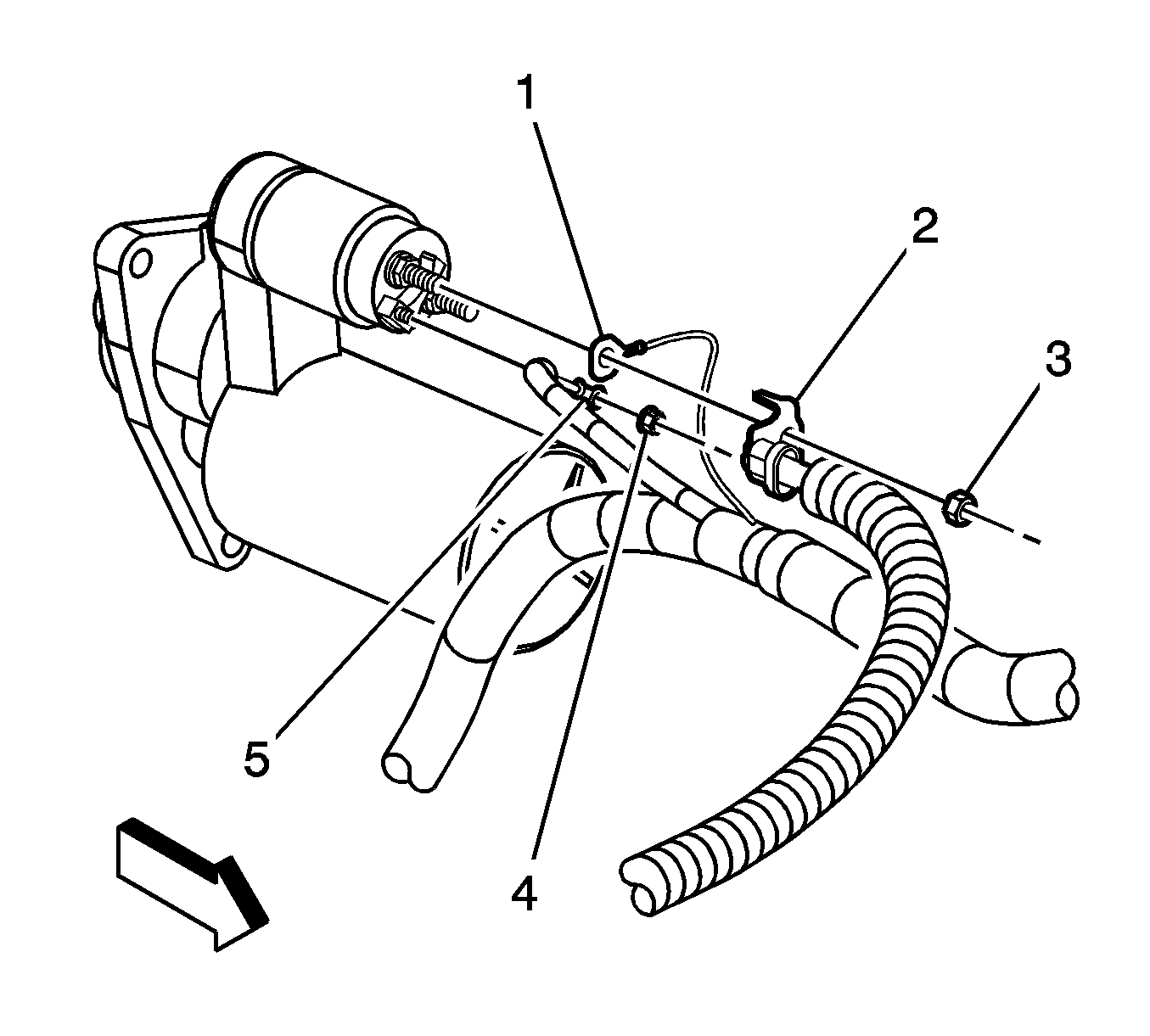 1
2
3
5
4