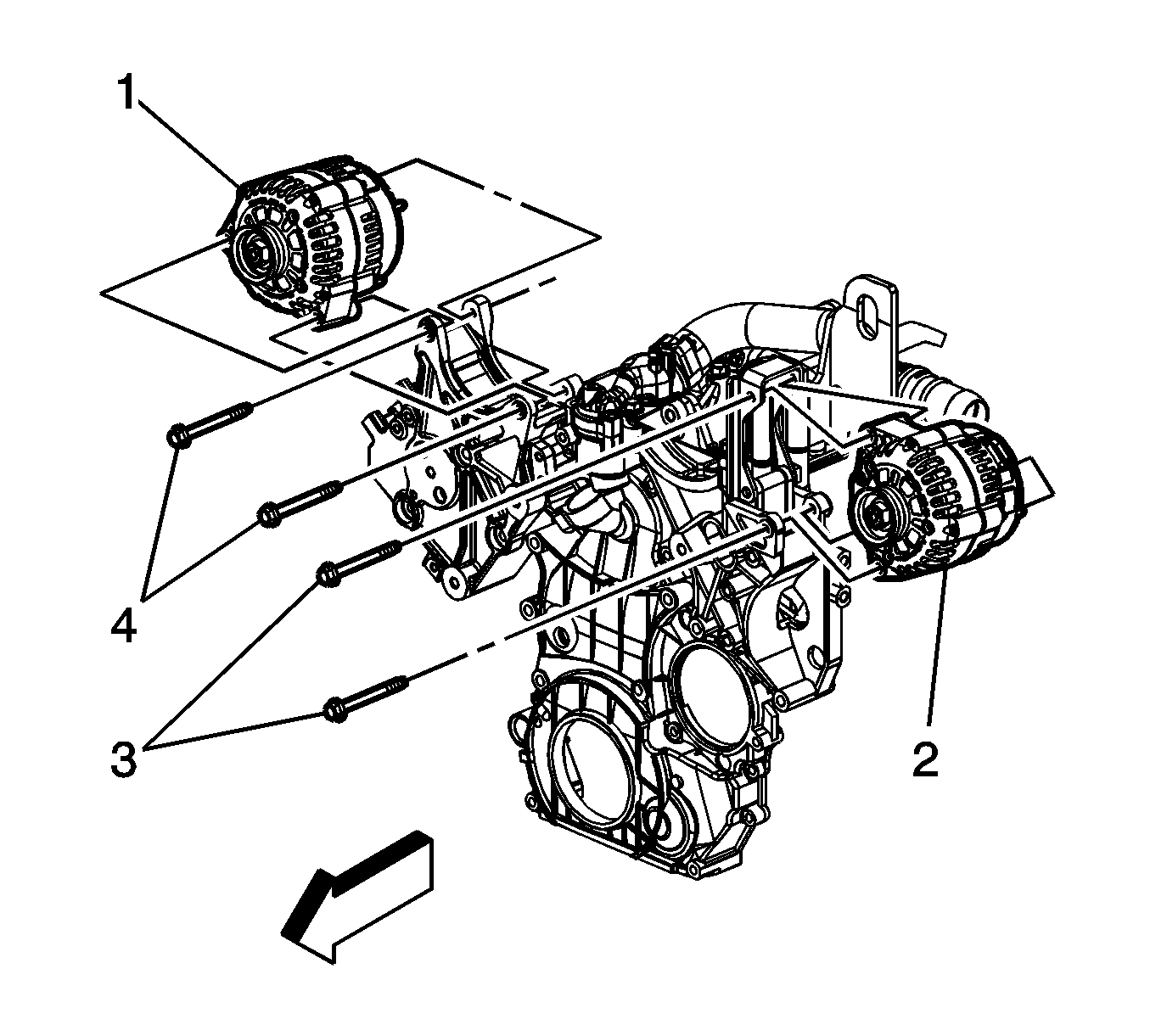 1
4
3
2