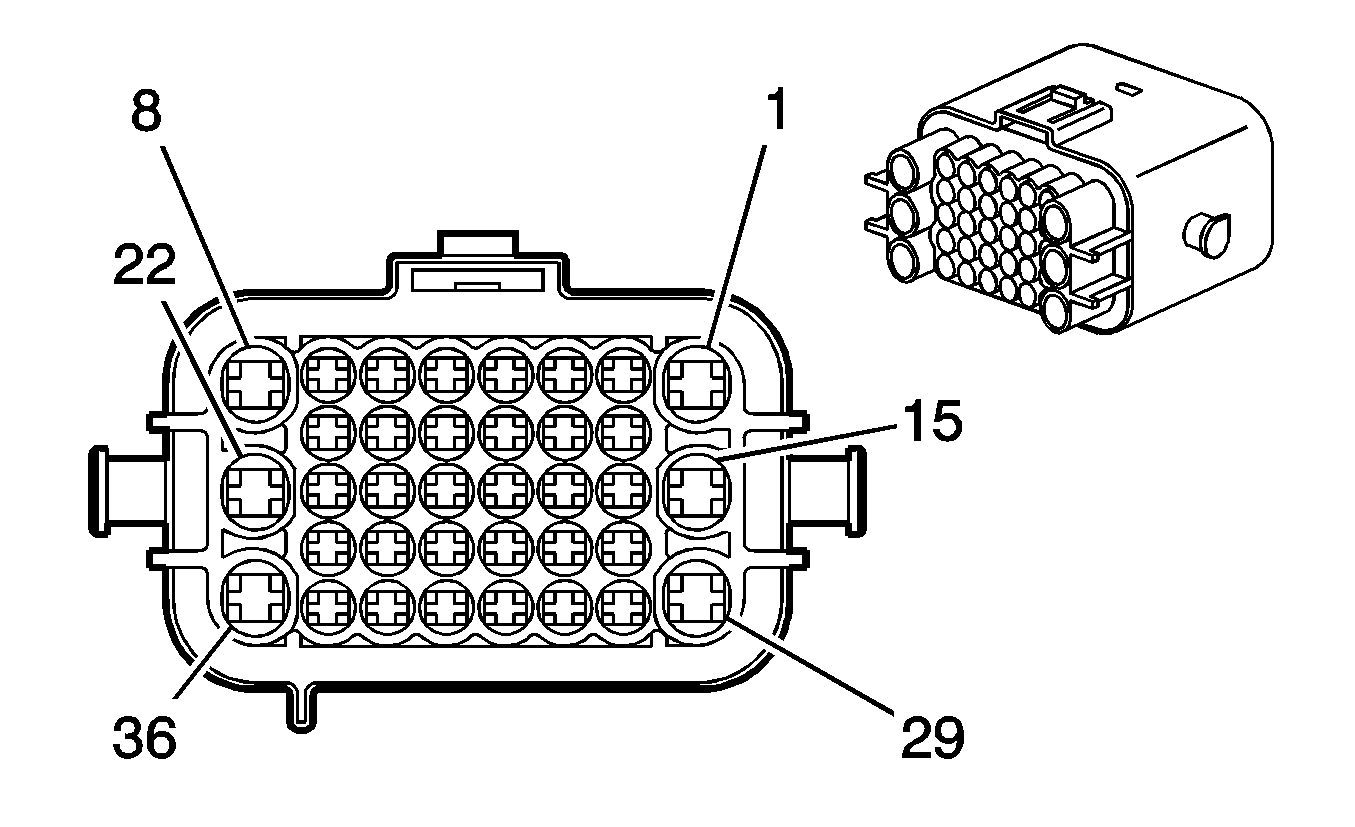 8
1
22
15
36
29