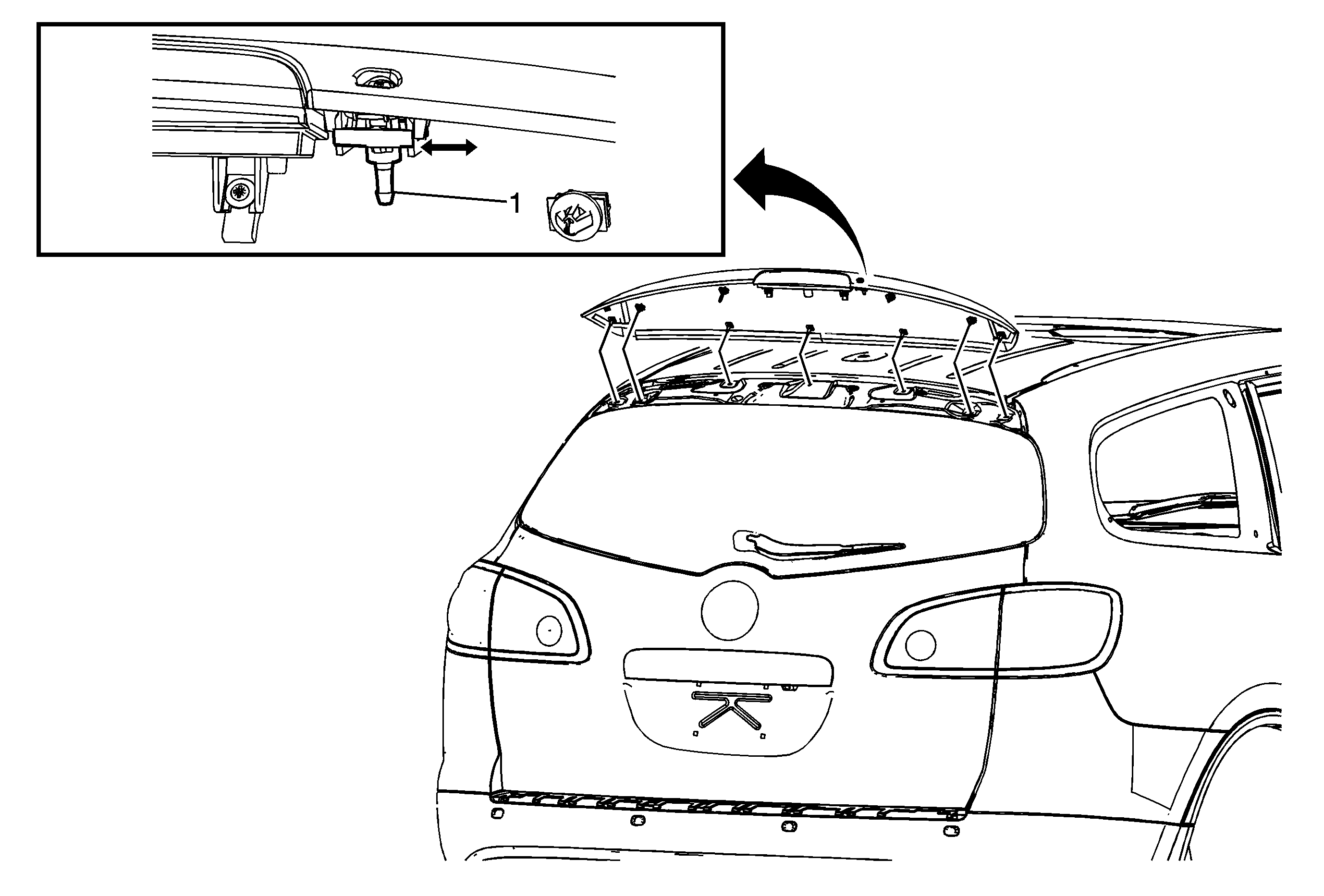 1