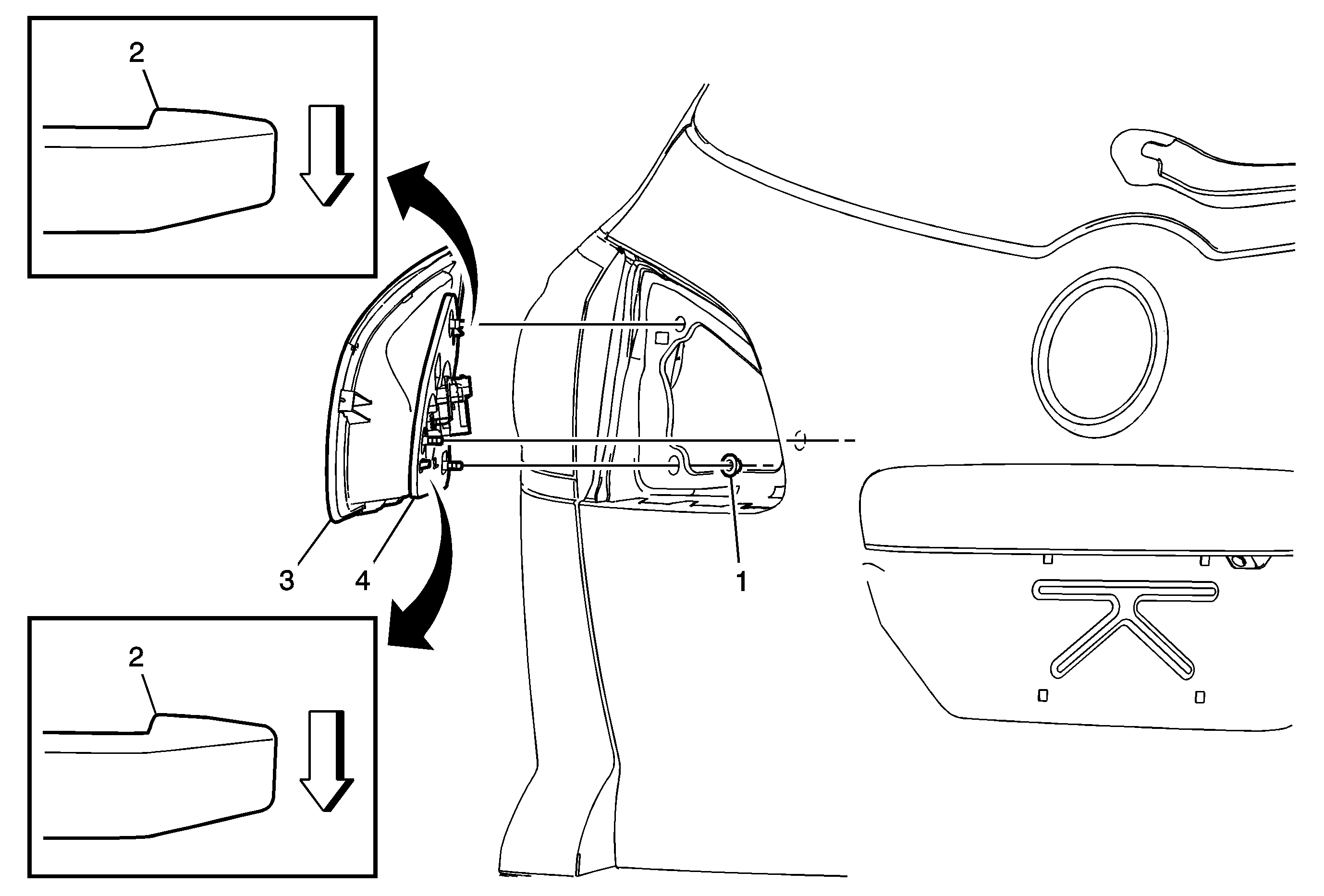 2

3

4

1

2