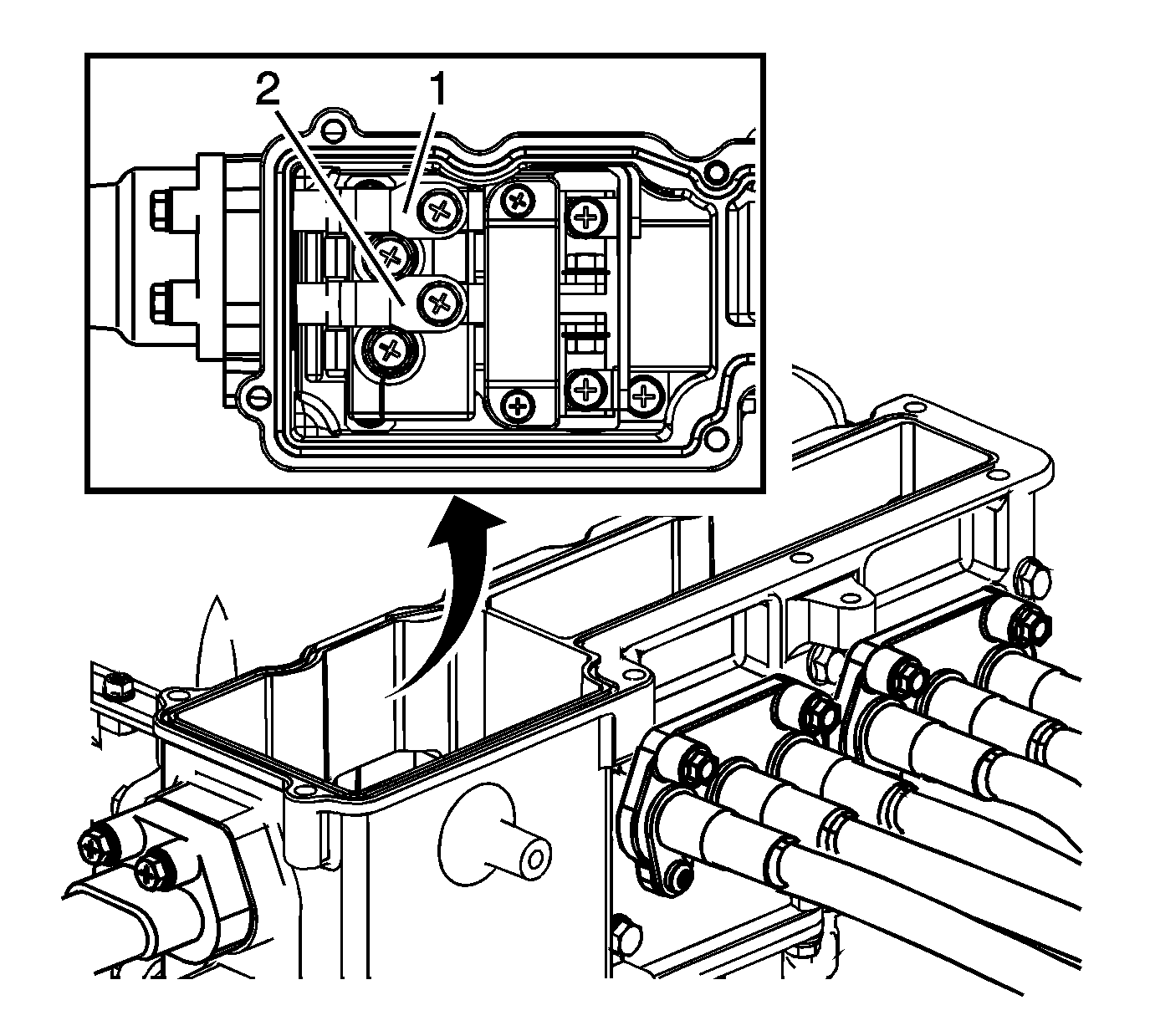 2
1