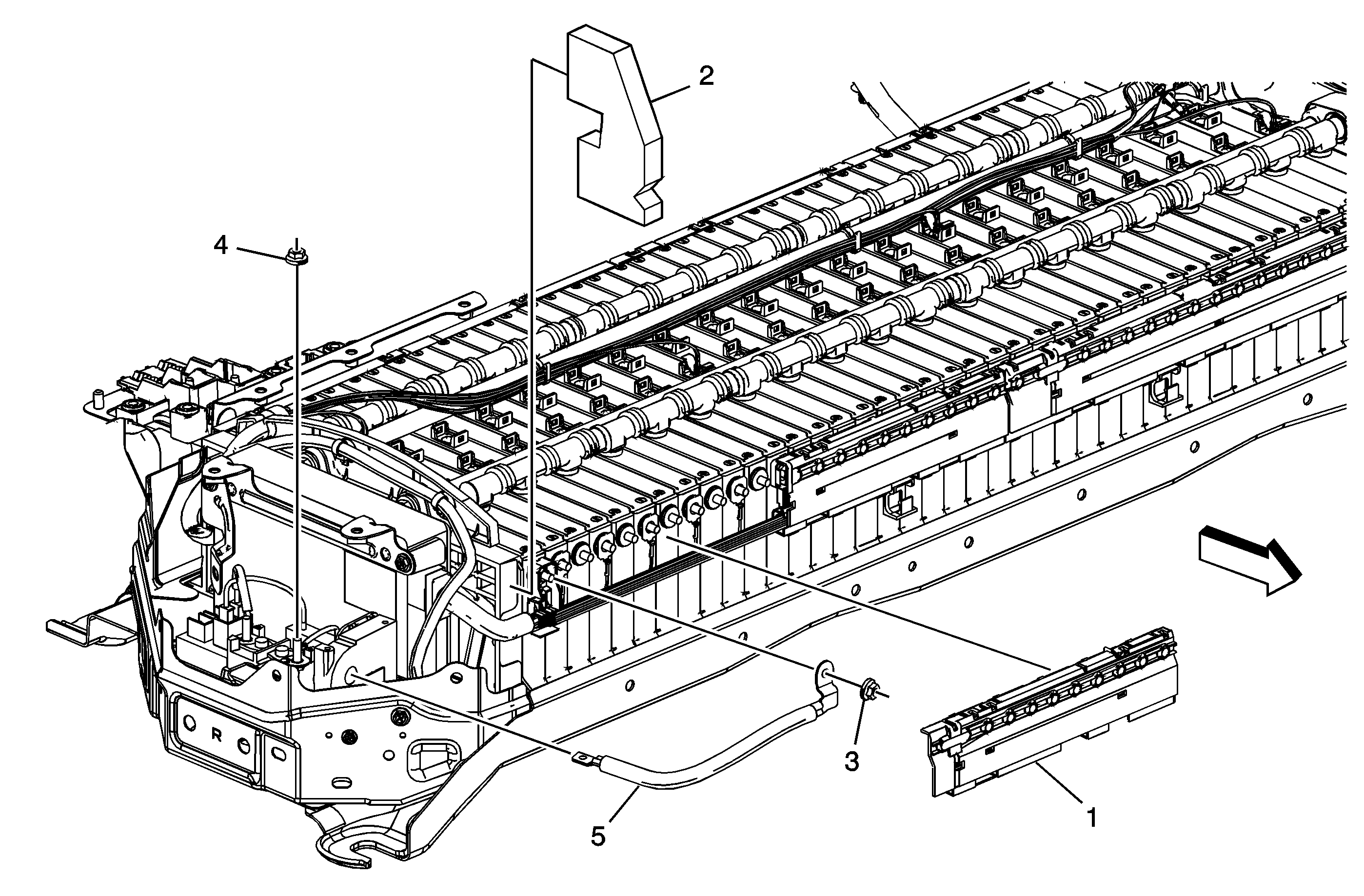 2
4
R
3
5
1