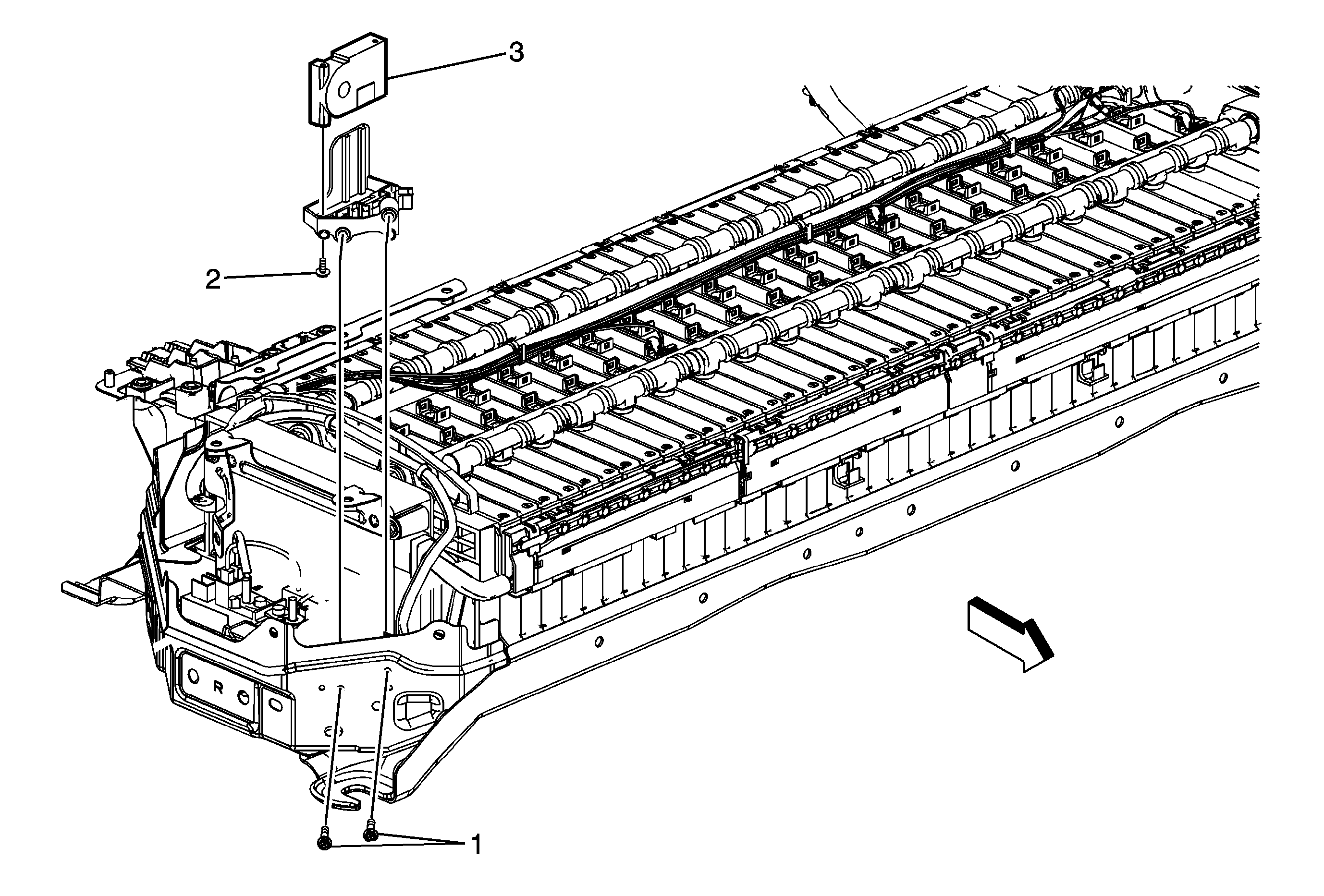 3

2

R

1