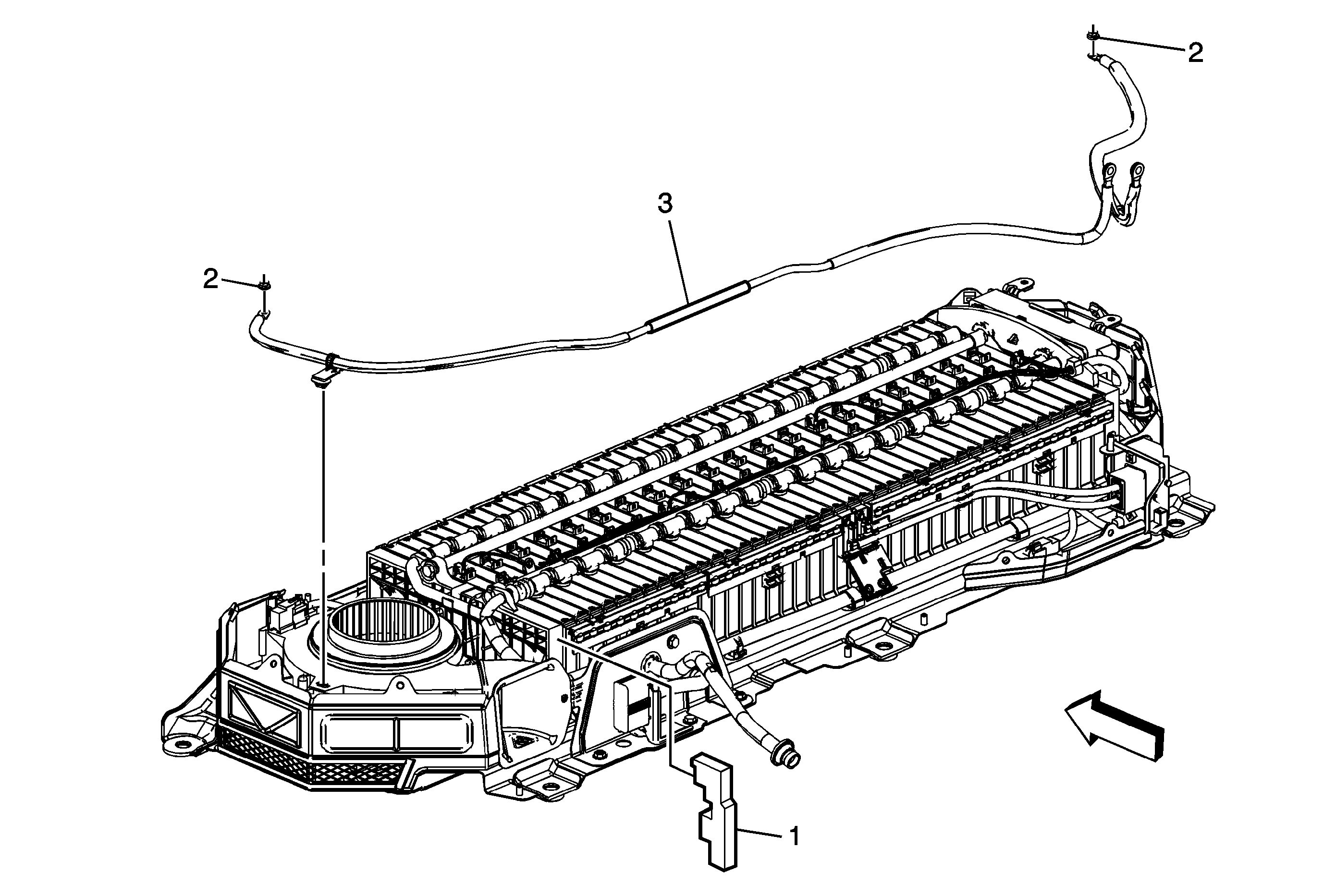 2

3

2

1