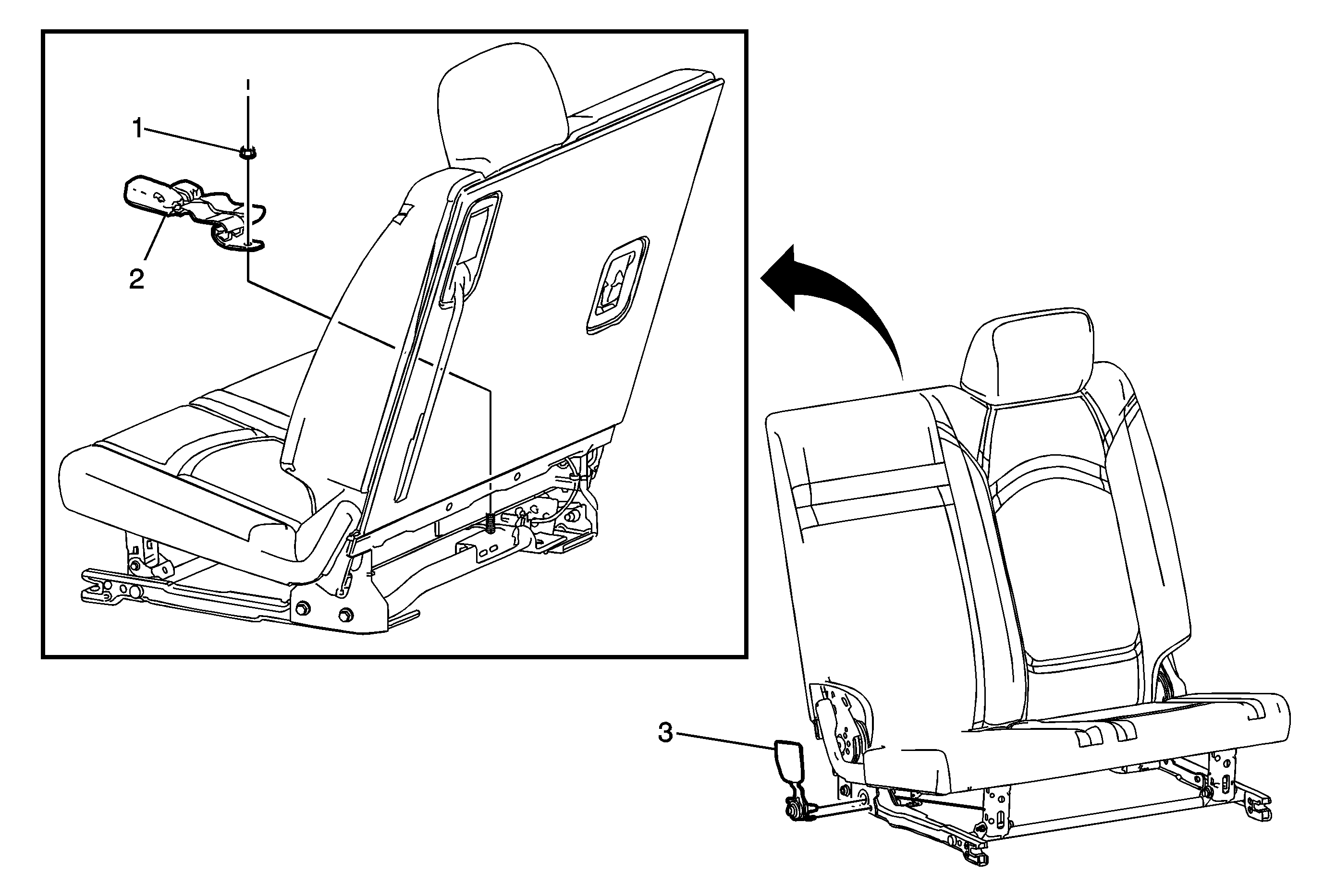 1
2
3