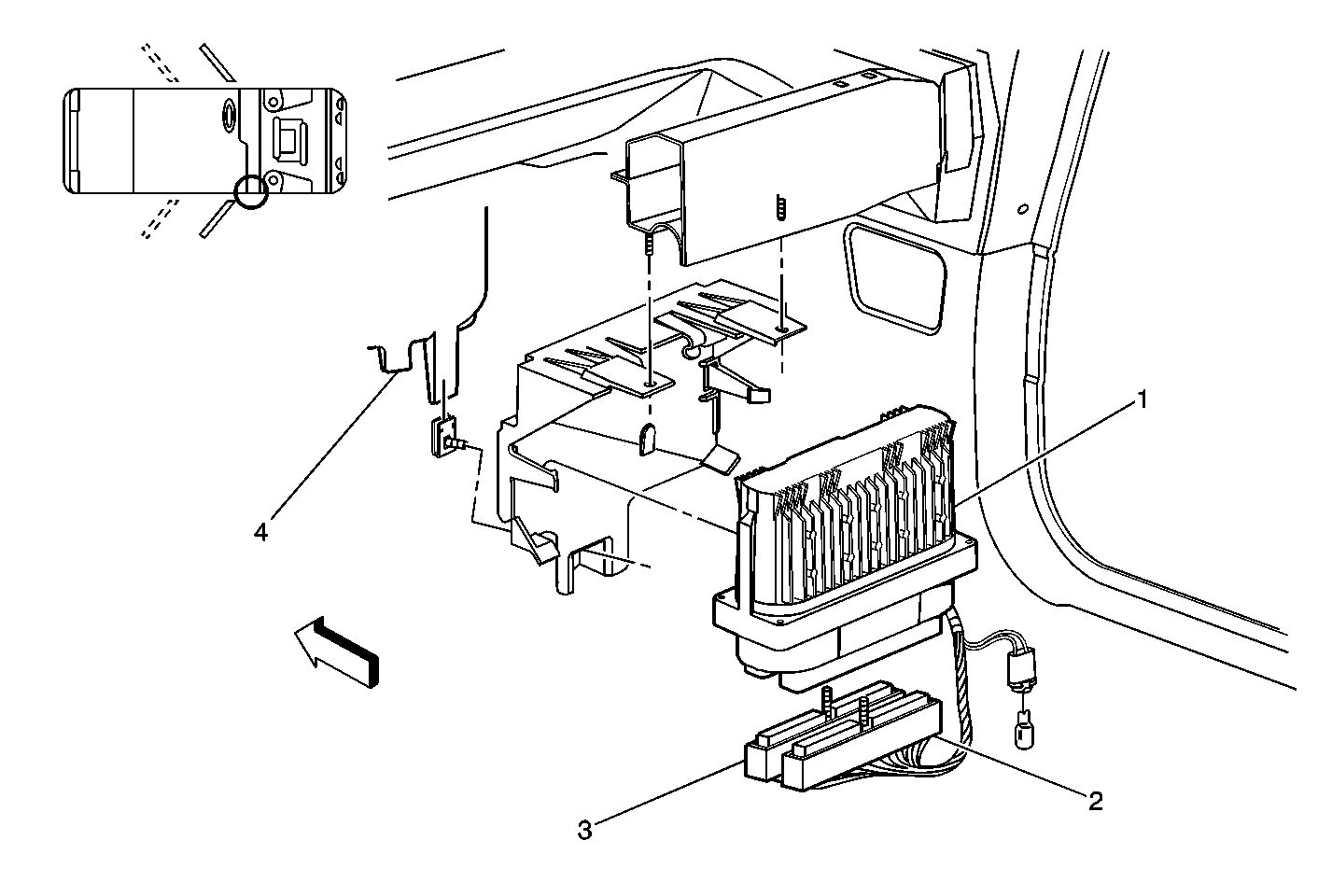 1
4
2
3