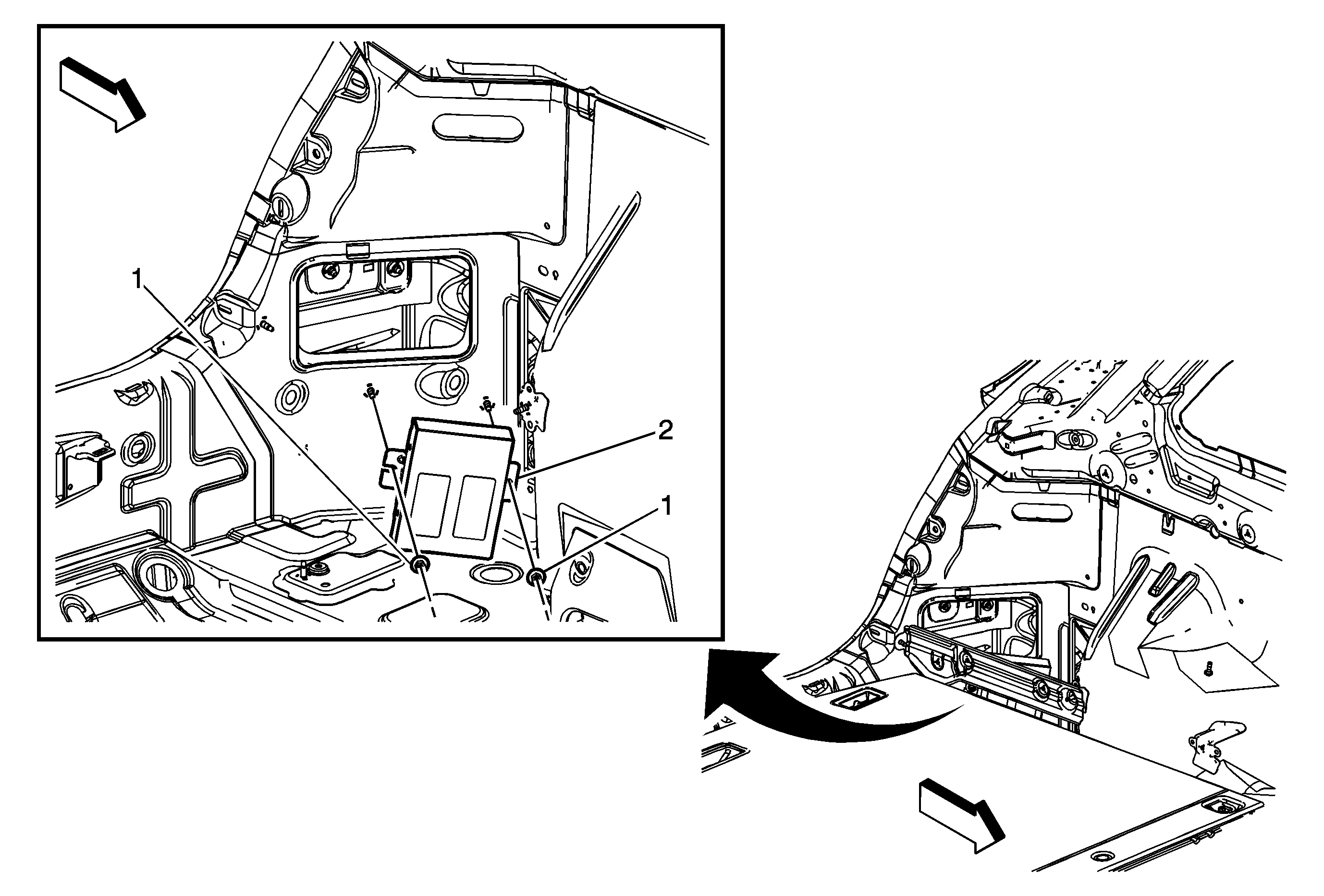 1

2

1