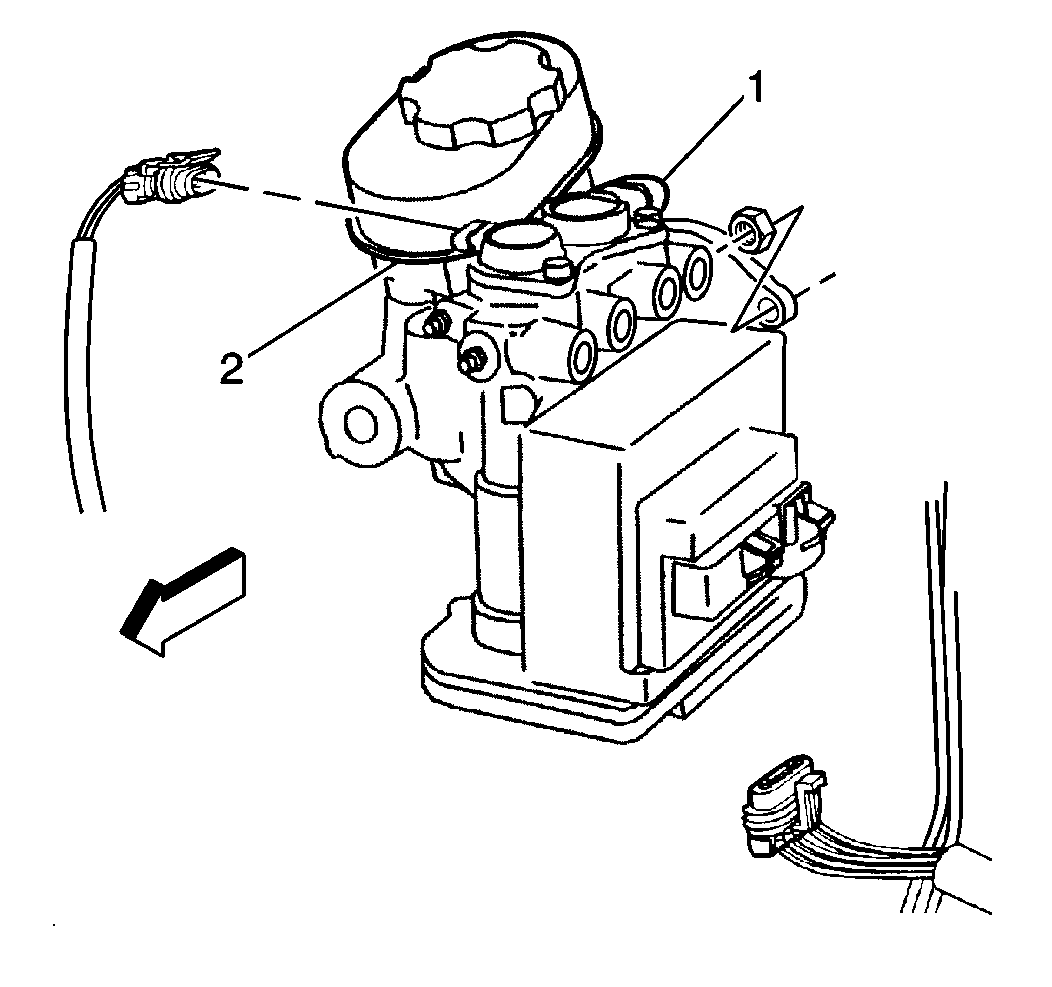 1
2