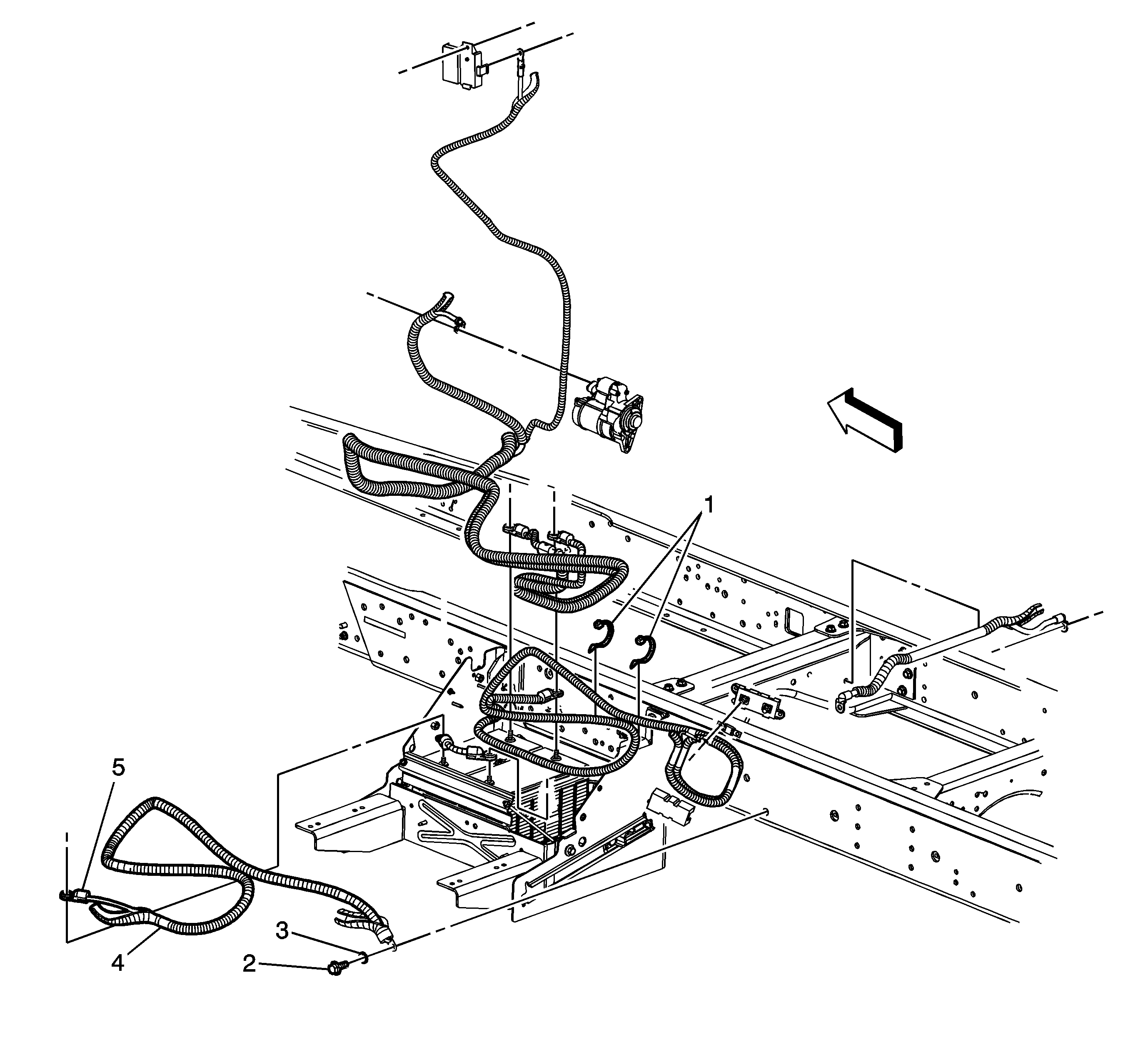 1
5
3
4
2