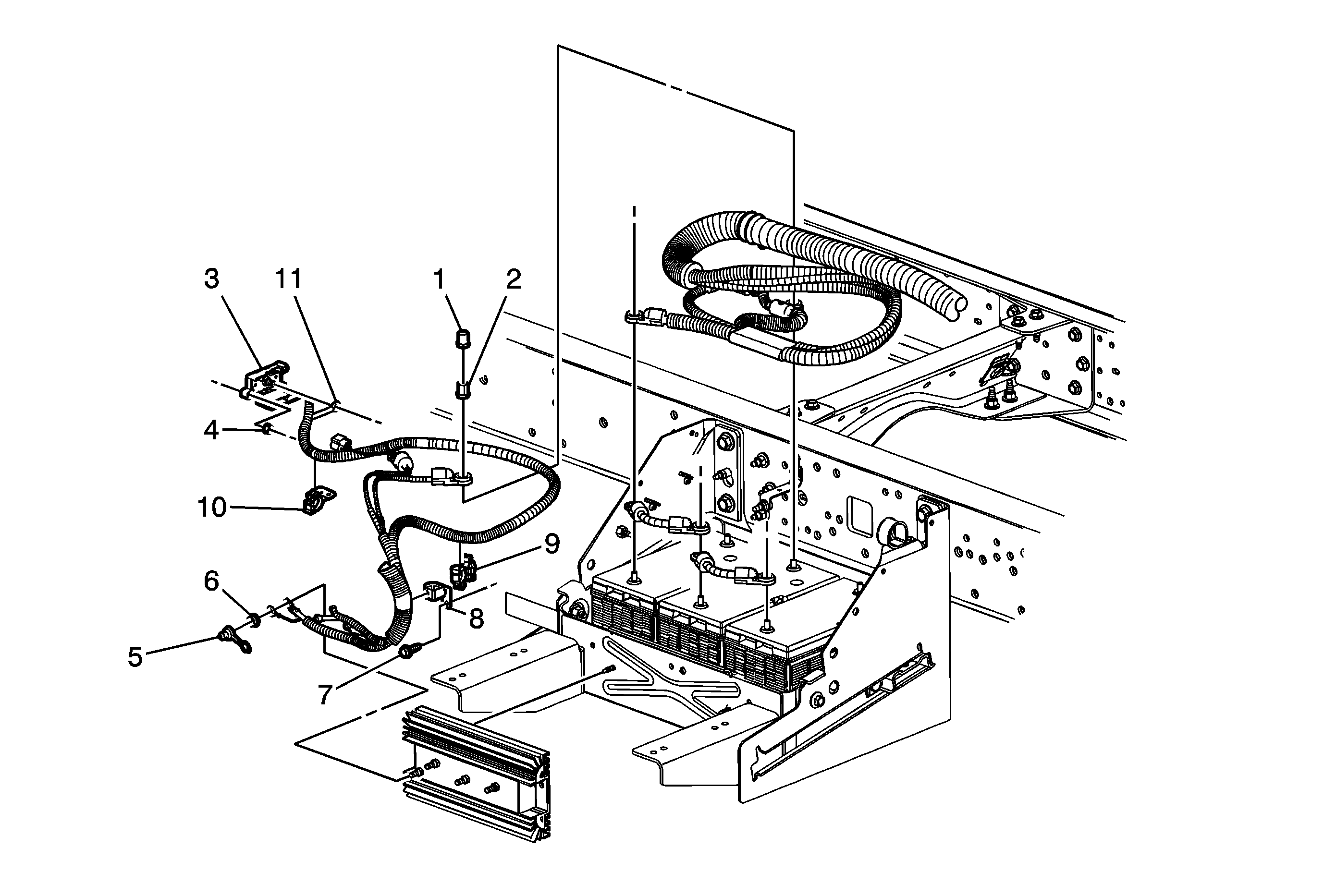 3
11
1
2
4
10
9
6
8
5
7