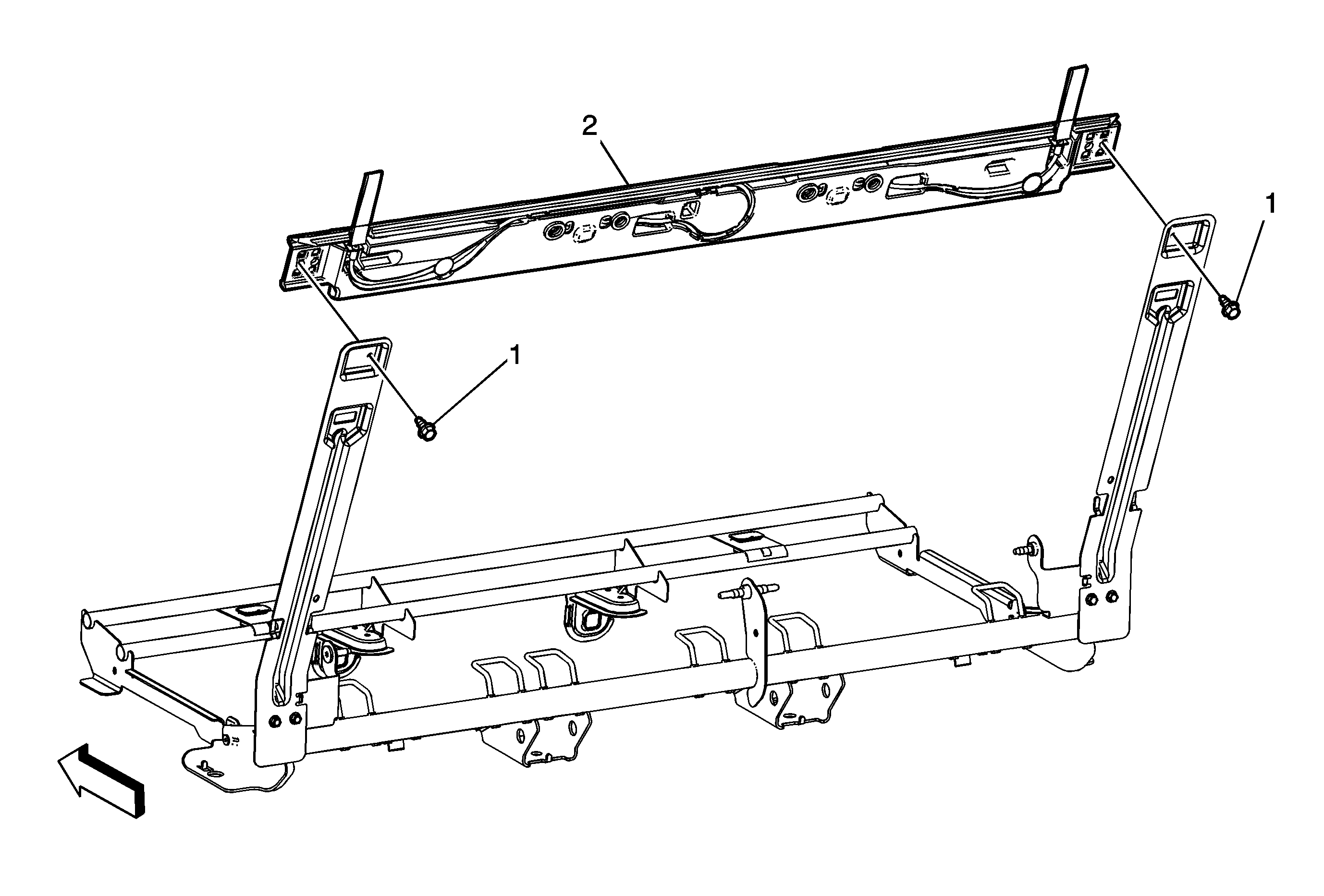 2

1

1