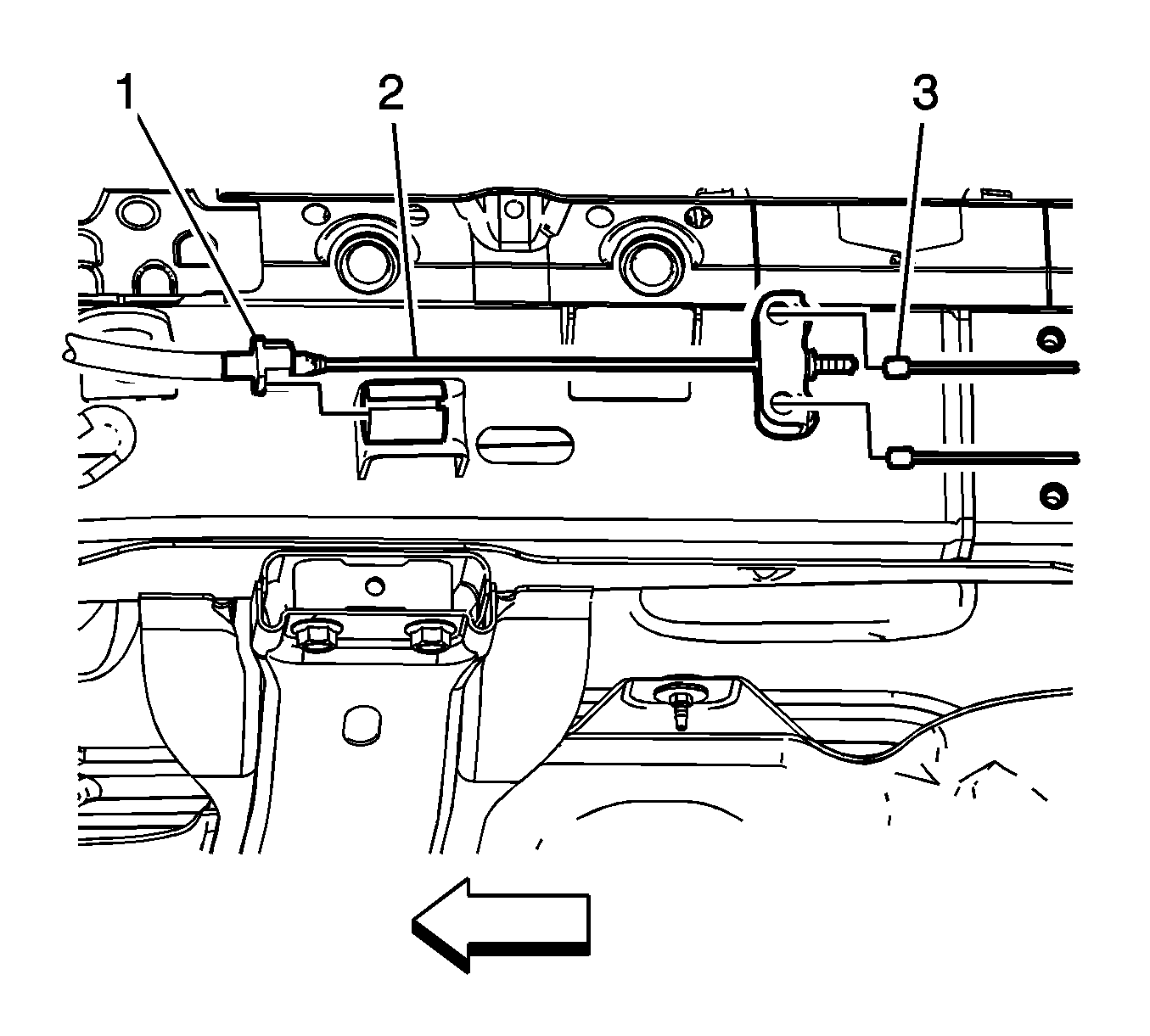 1
2
3