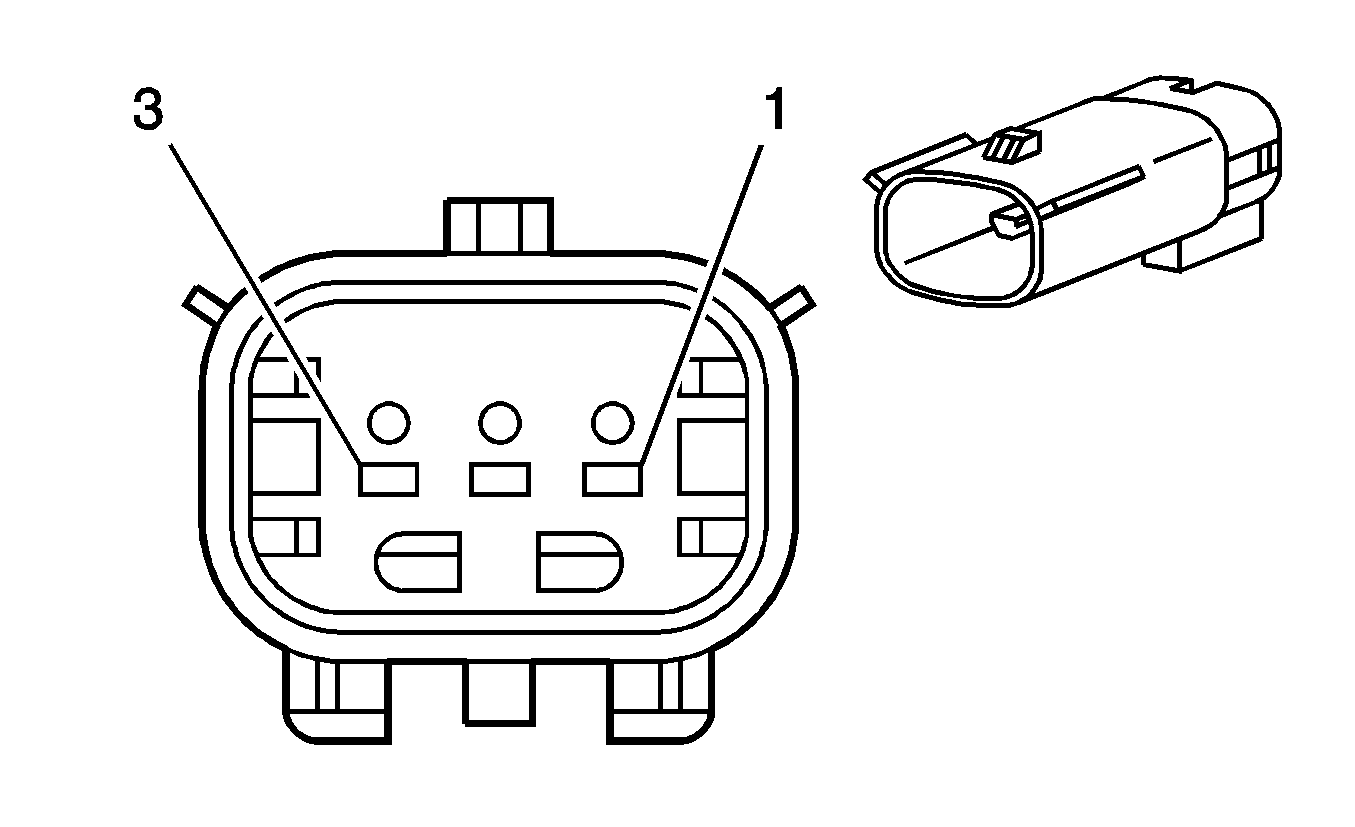 3
1