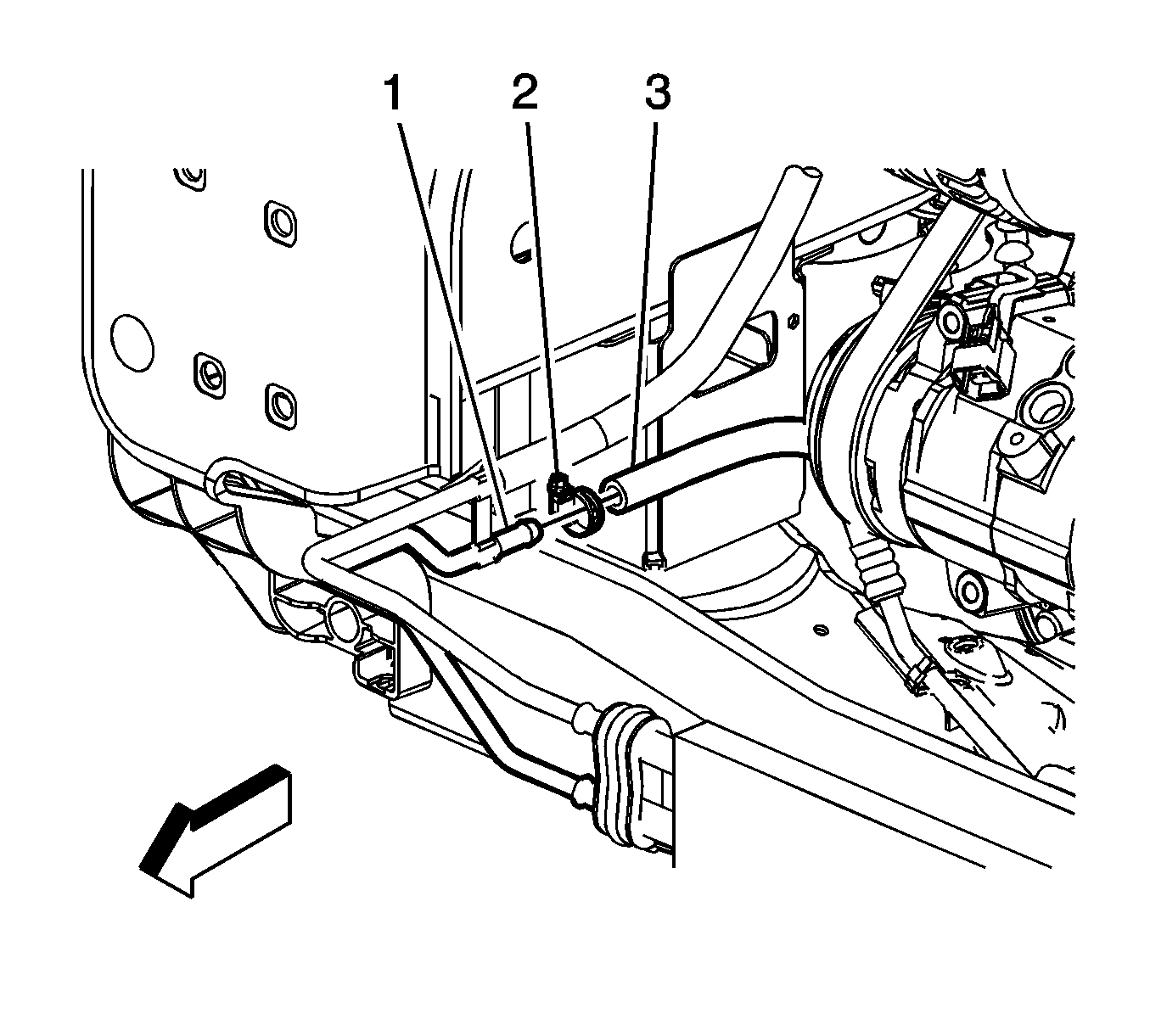 1 2 3