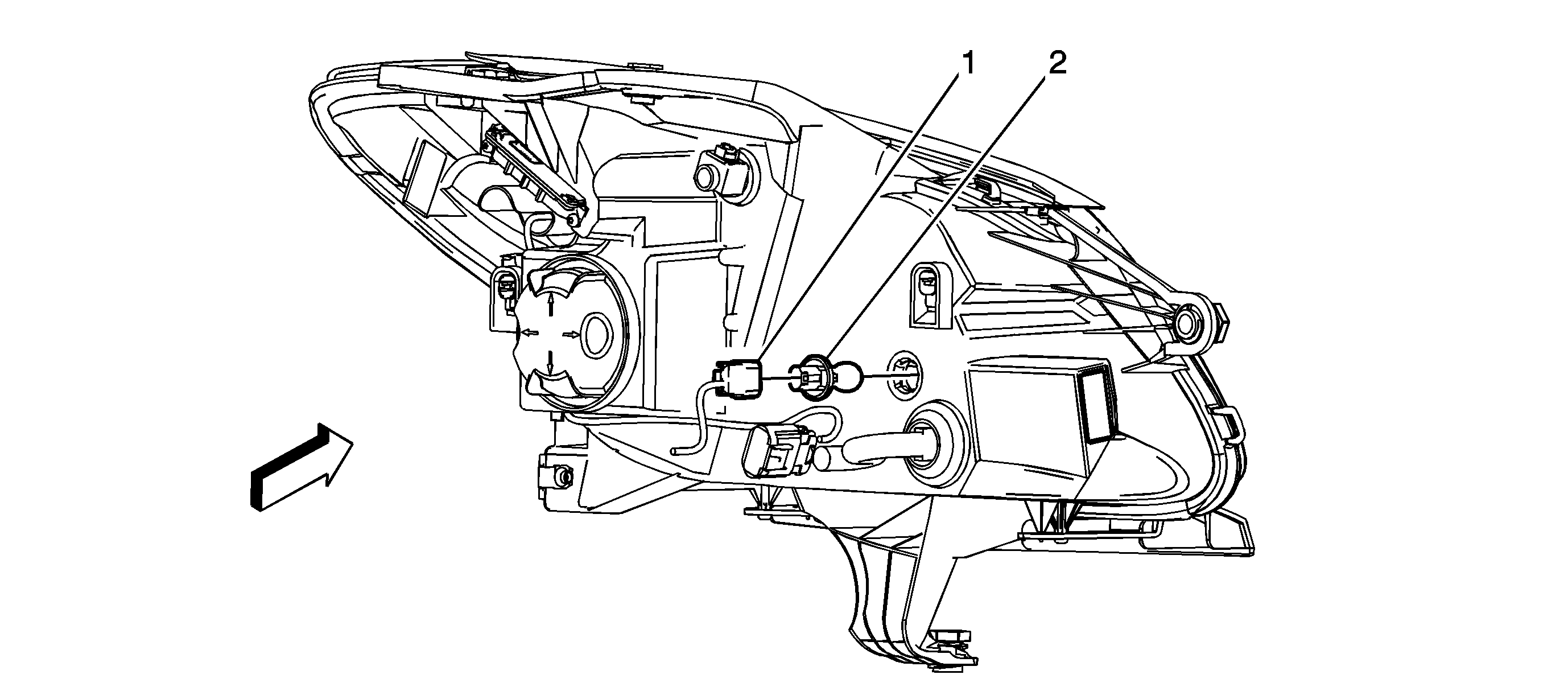 1
2