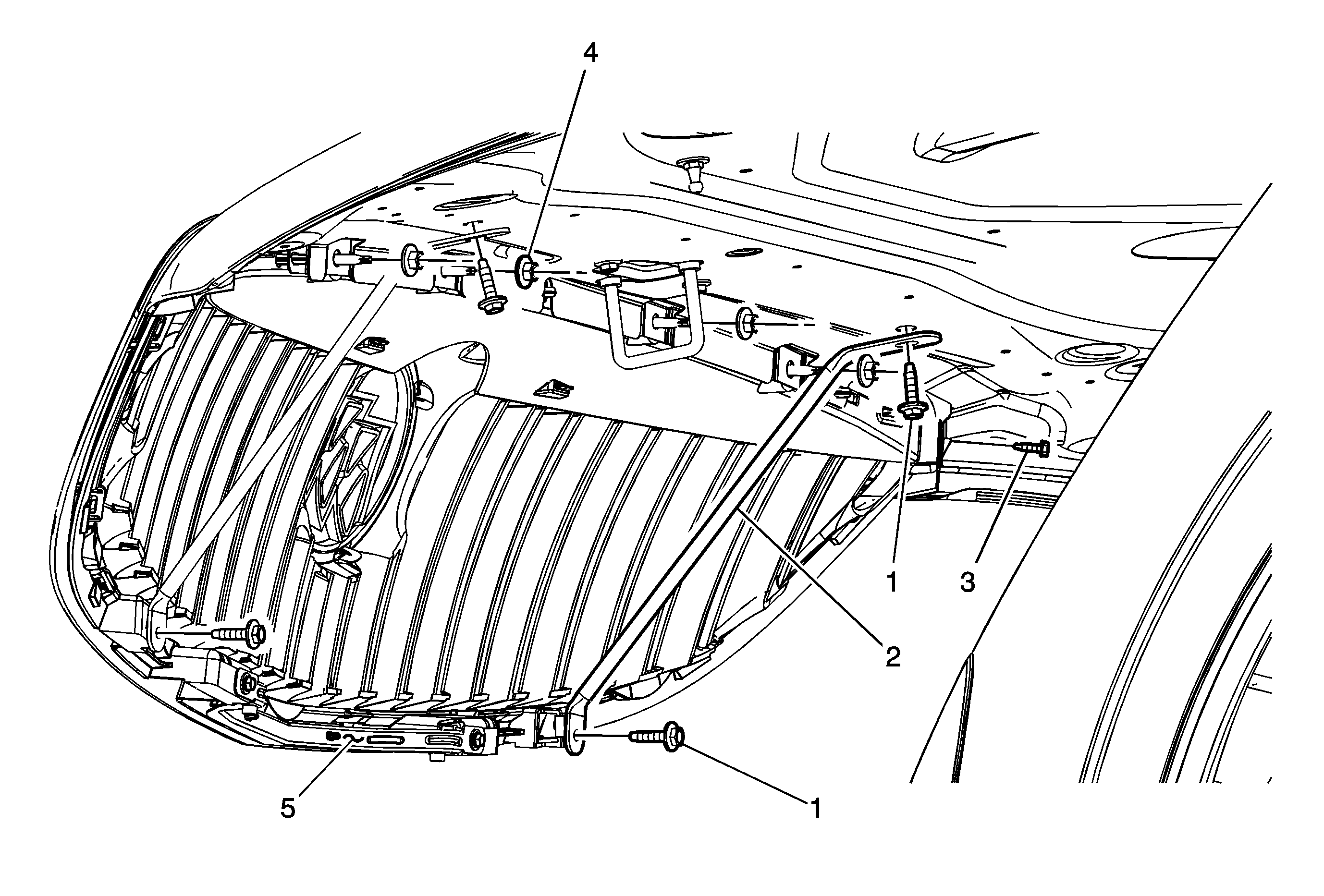 4
1
3
2
5
1