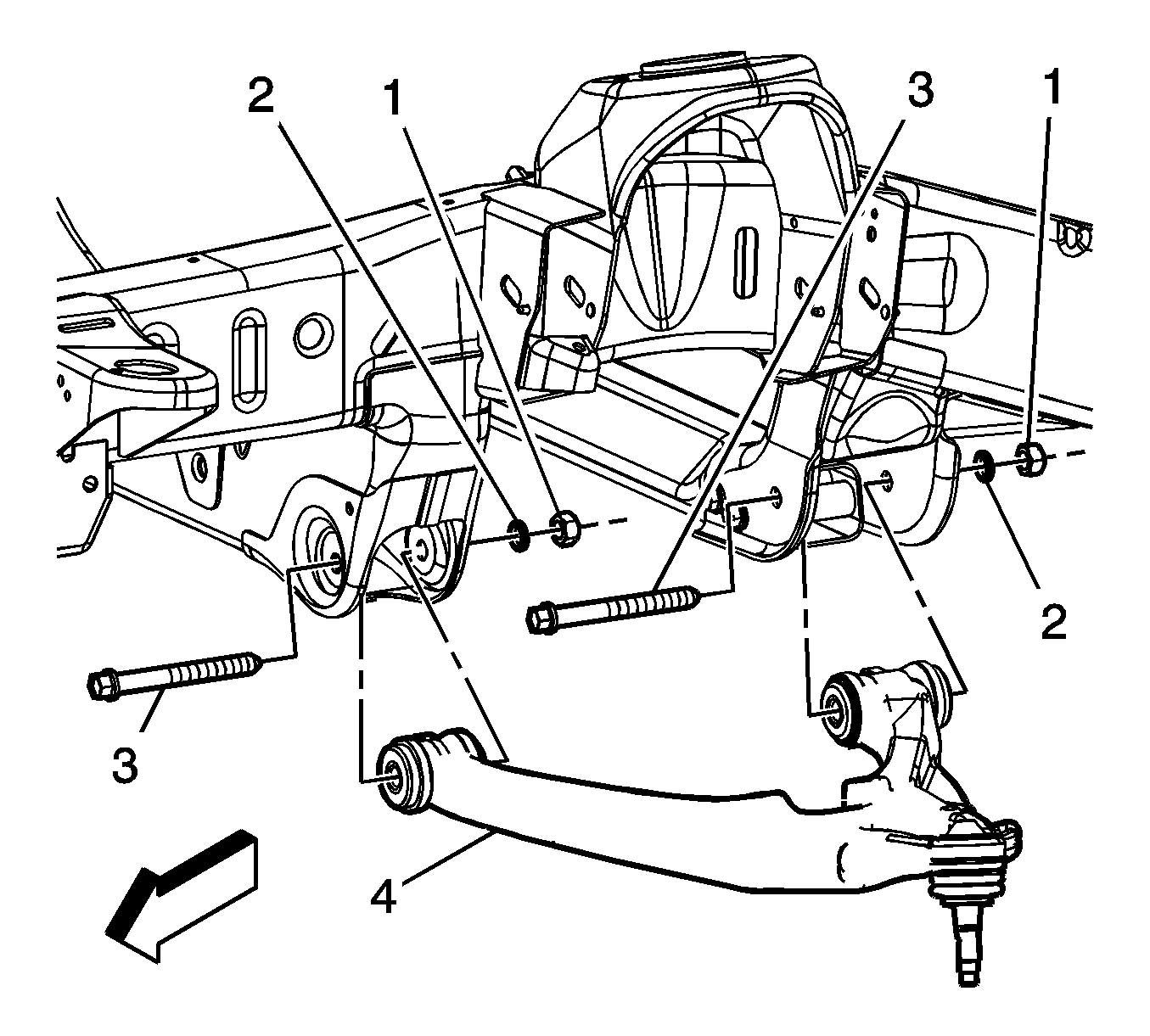 2
1
3
1
2
3
4