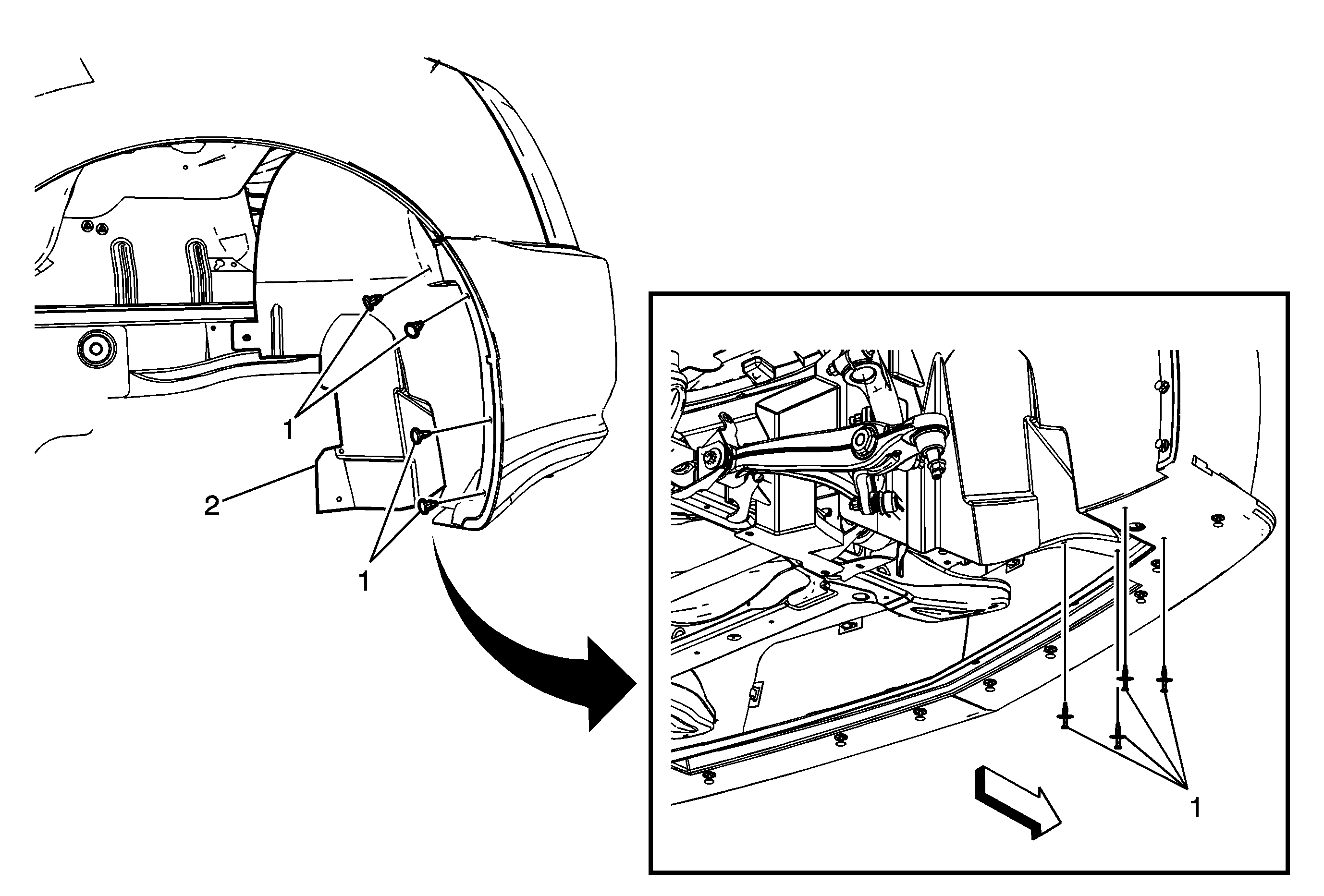 1
2
1
1