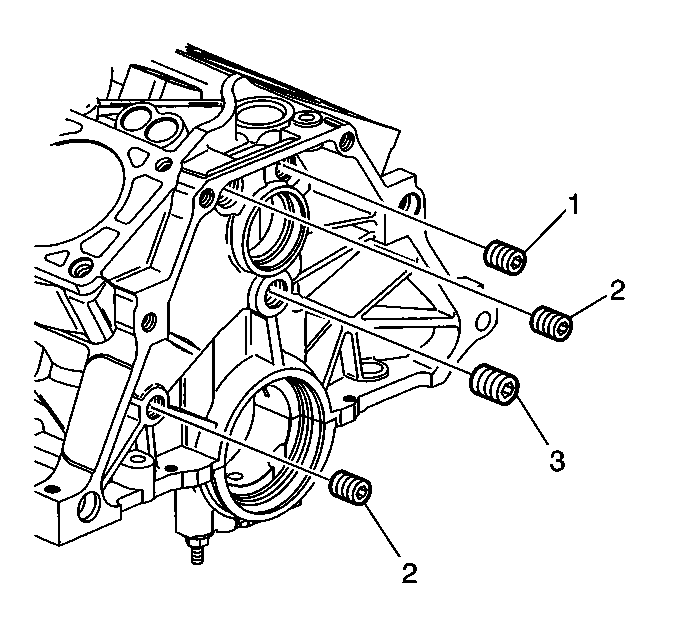 1
2
3
2