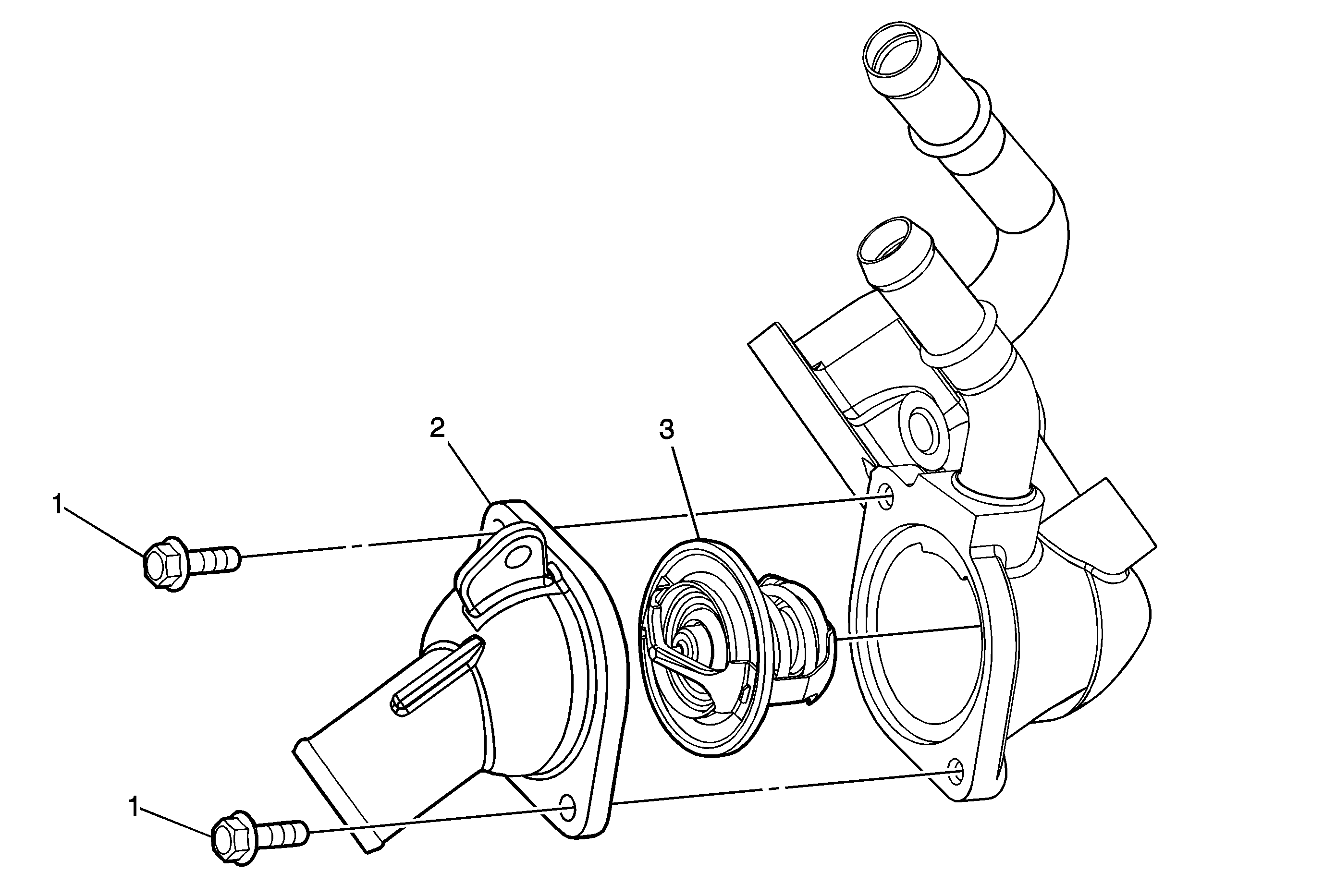 2
3
1
1