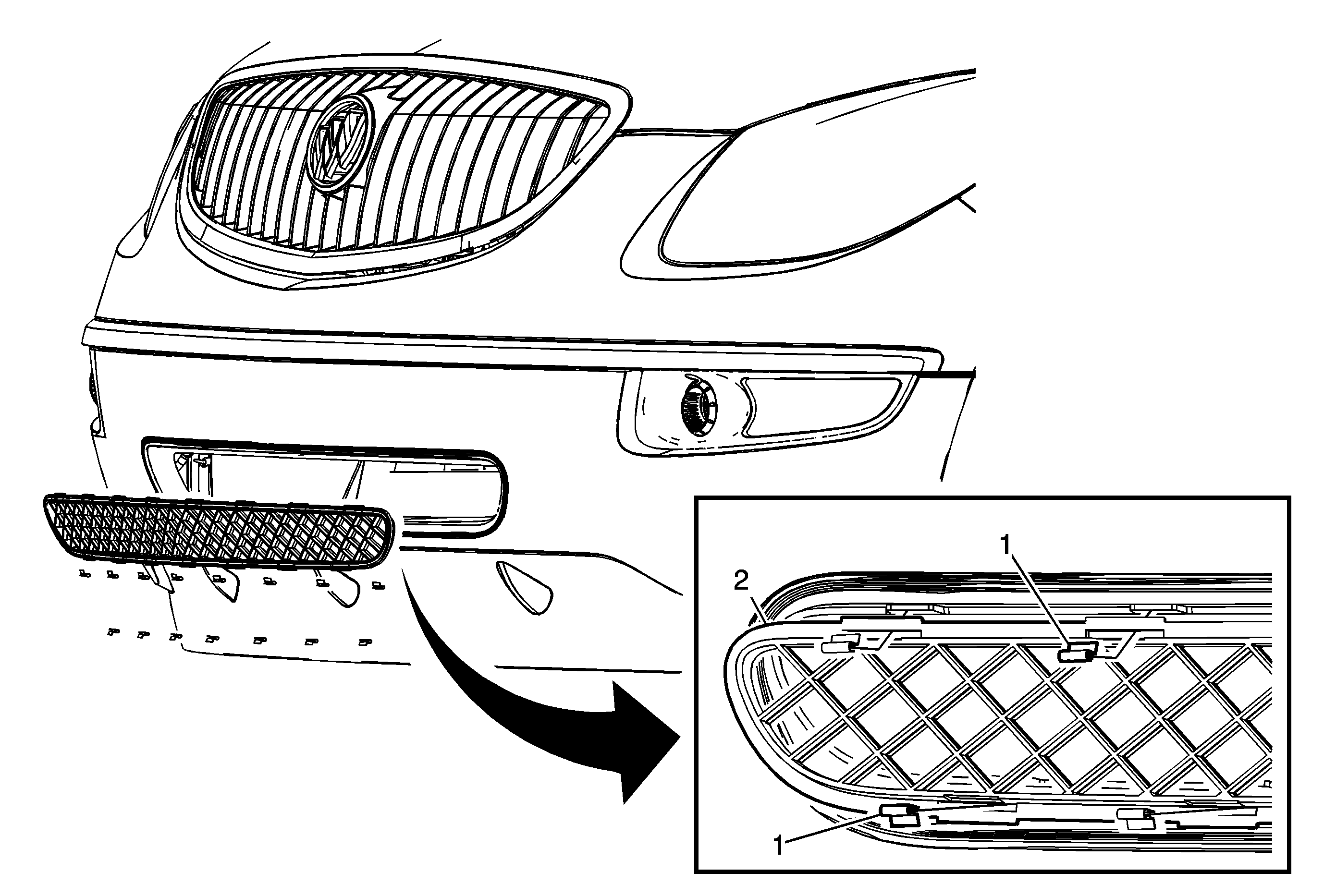 1
2
1