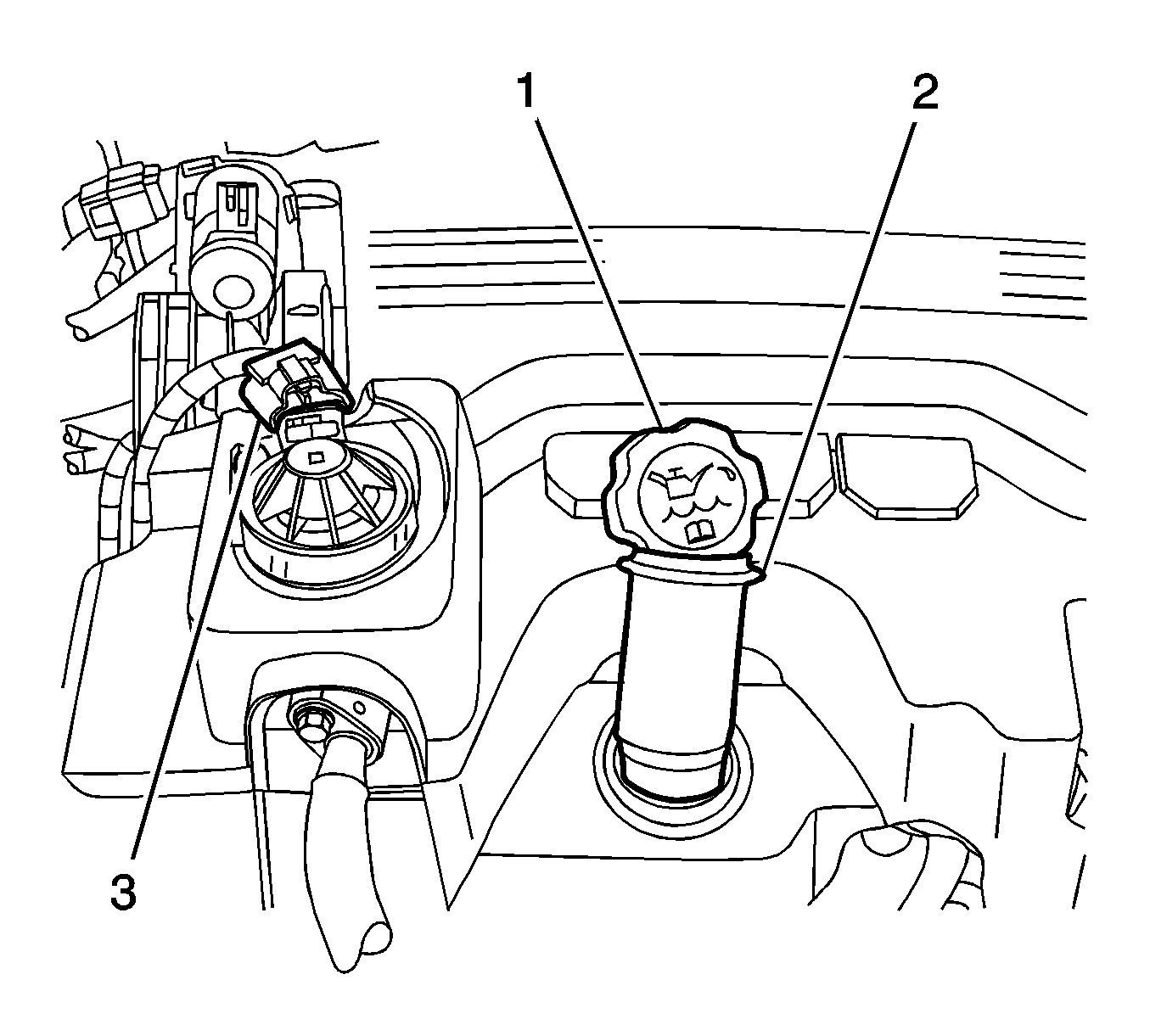 1
2
3