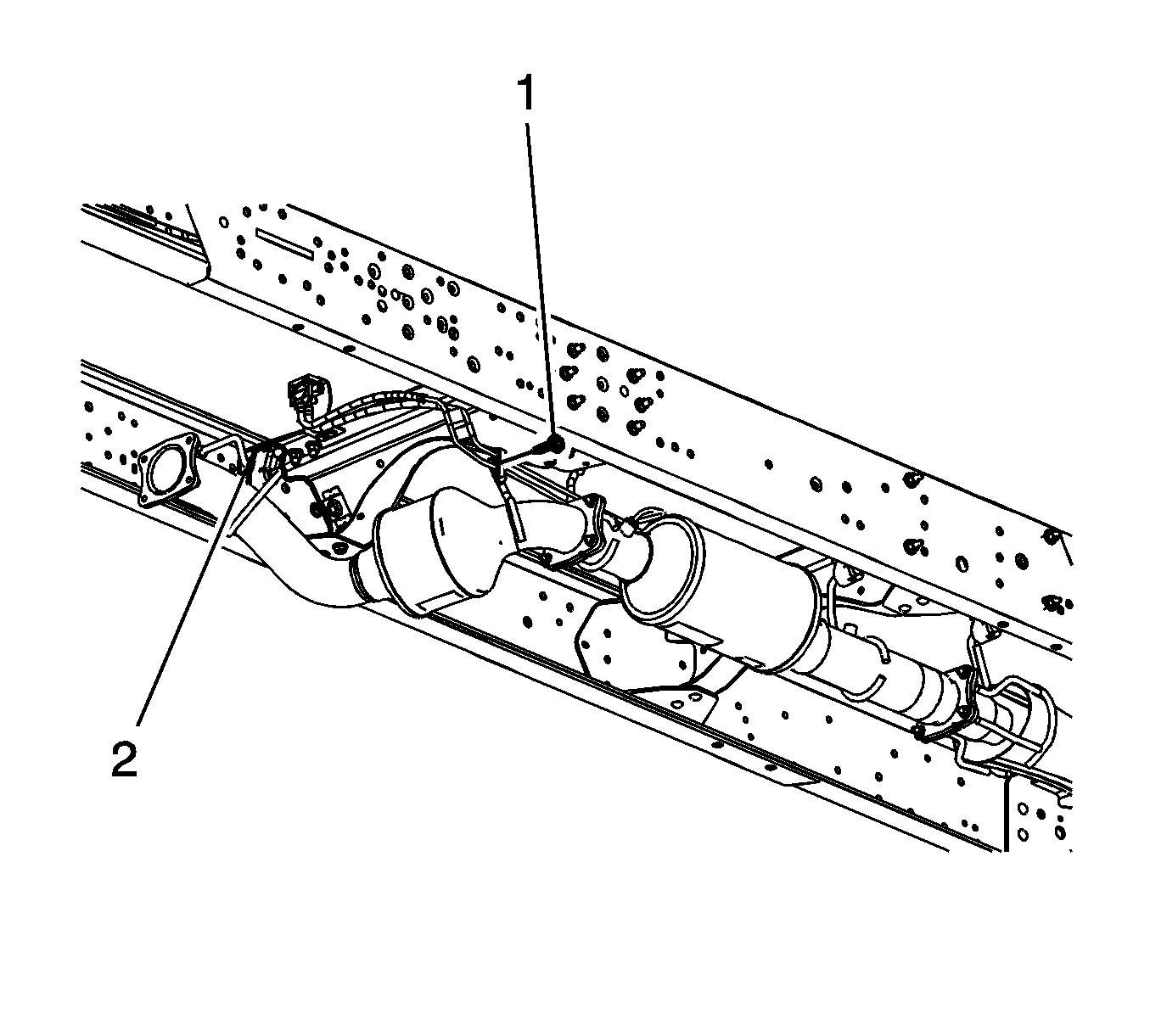 1

2