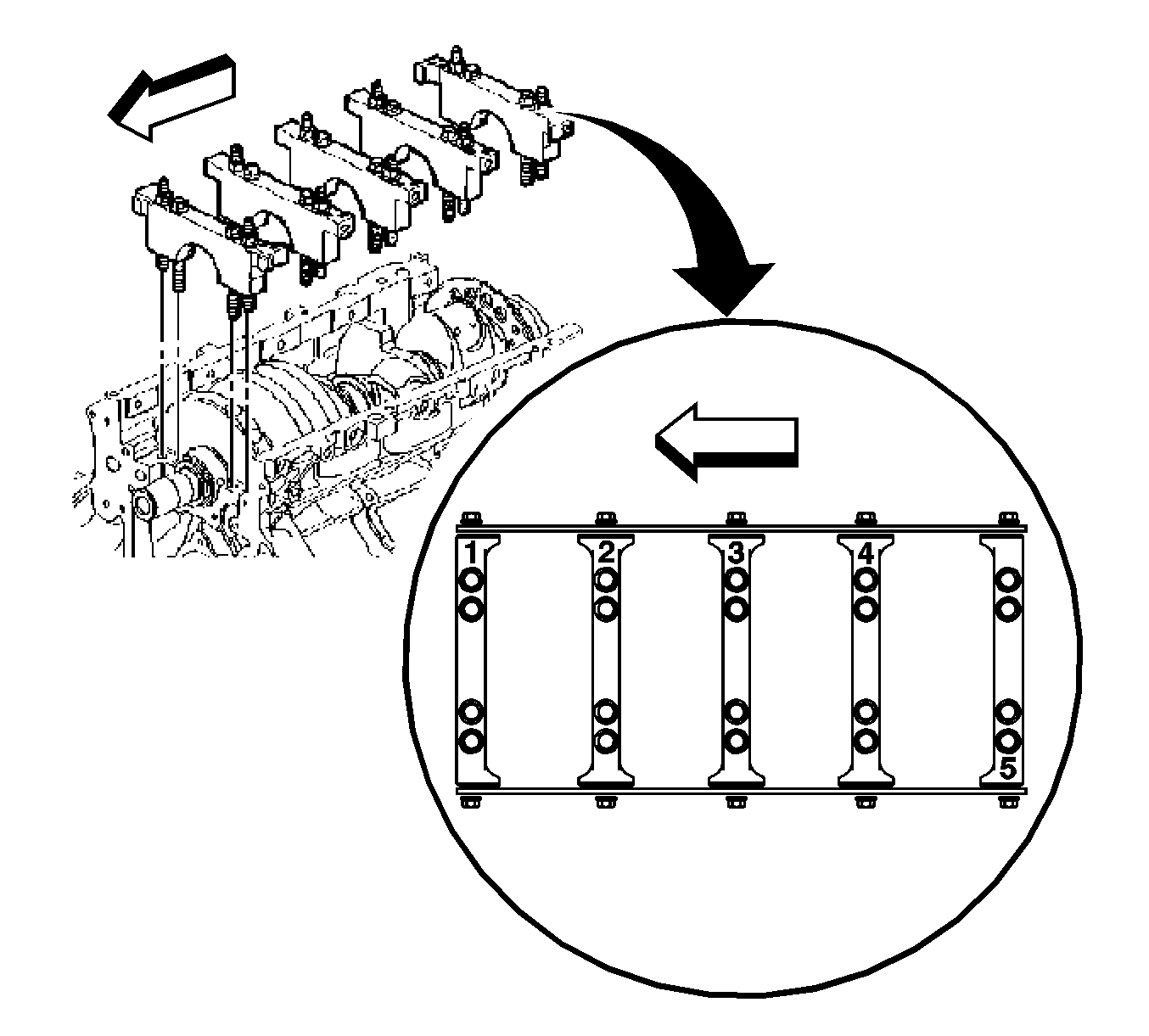 1
2
3
4
5