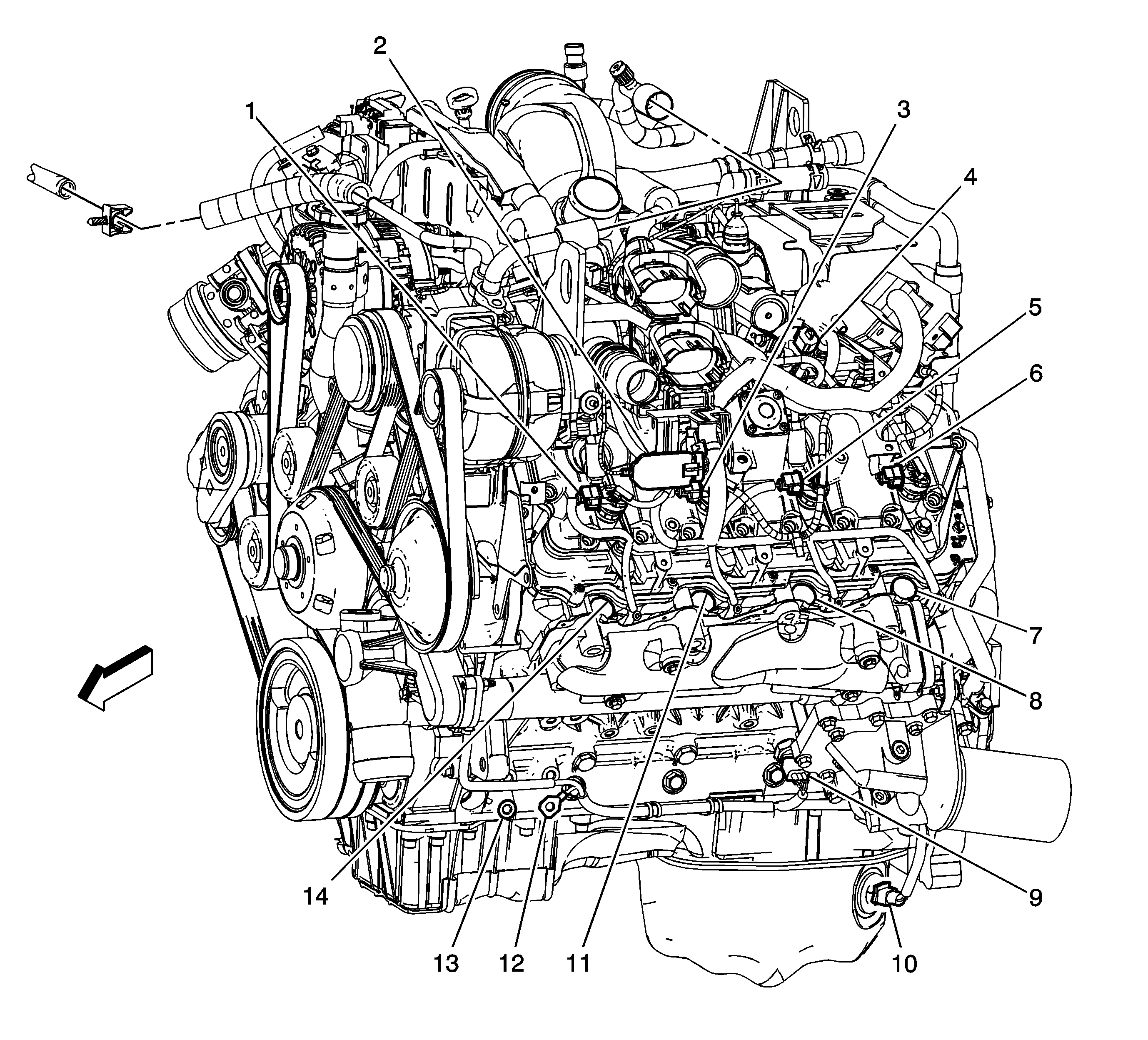 2
1
3
4
5
6
7
8
9
10
11
12
13
14