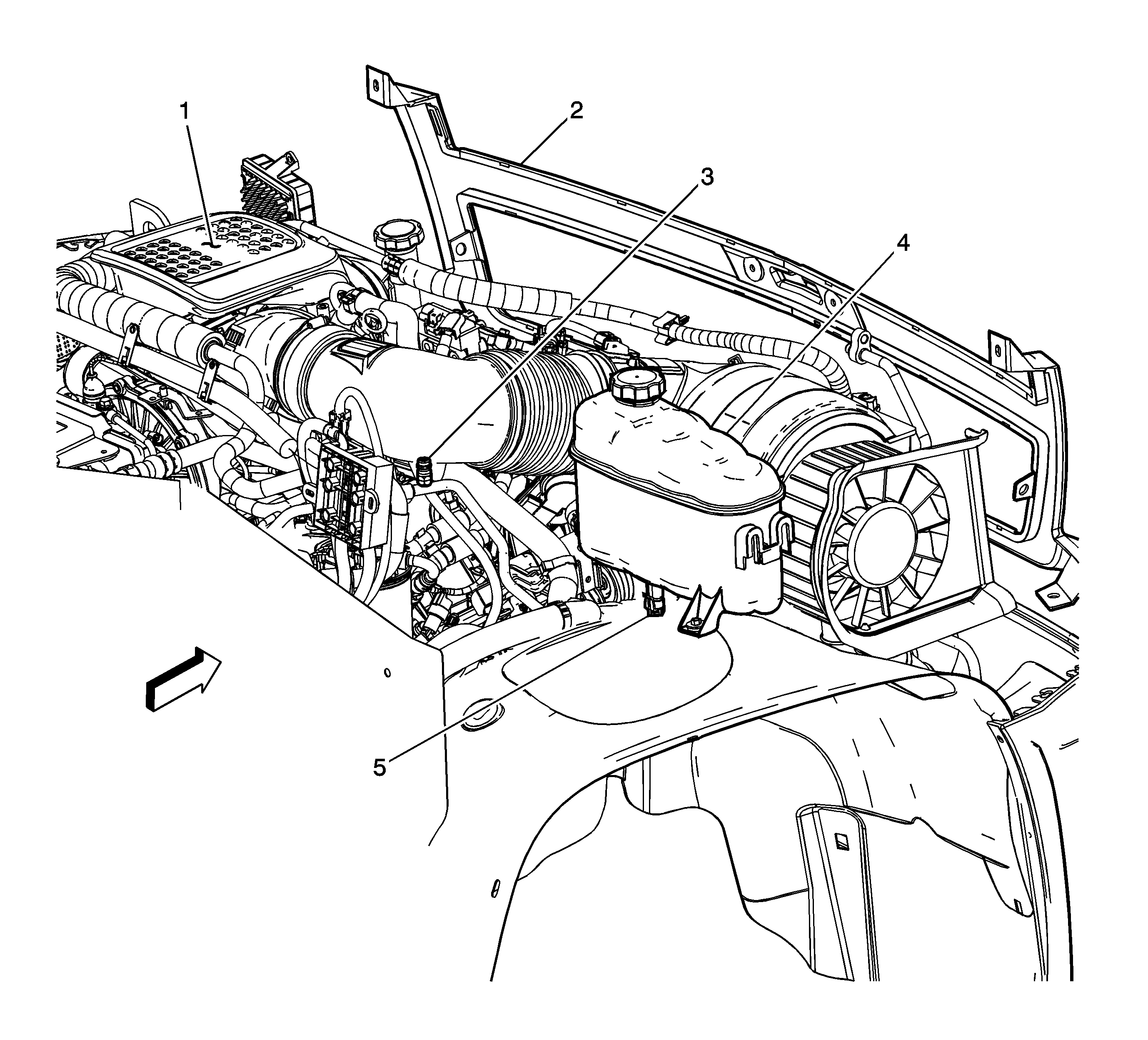 1
2
3
4
5