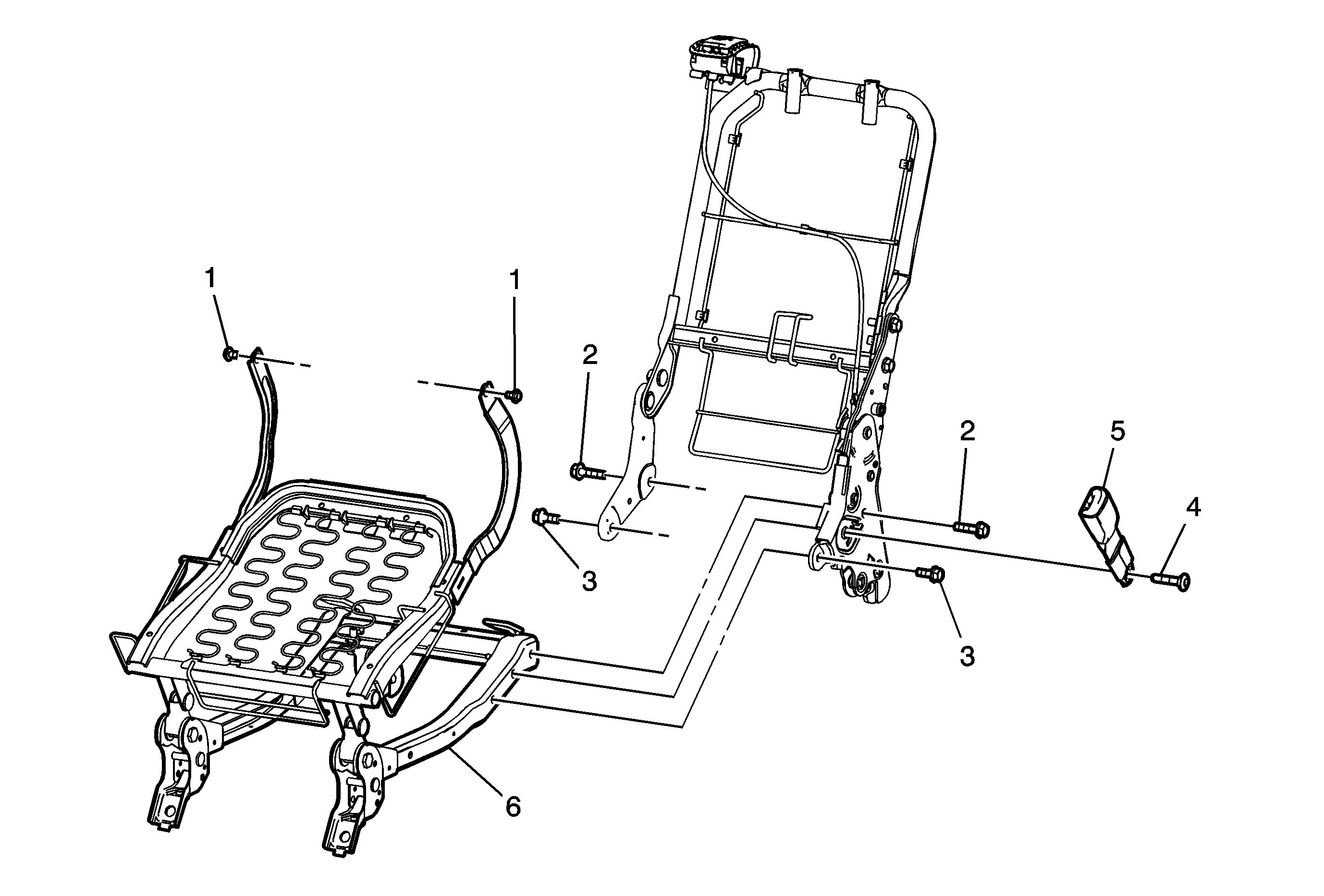 1
1
2
2
5
4
3
3
6