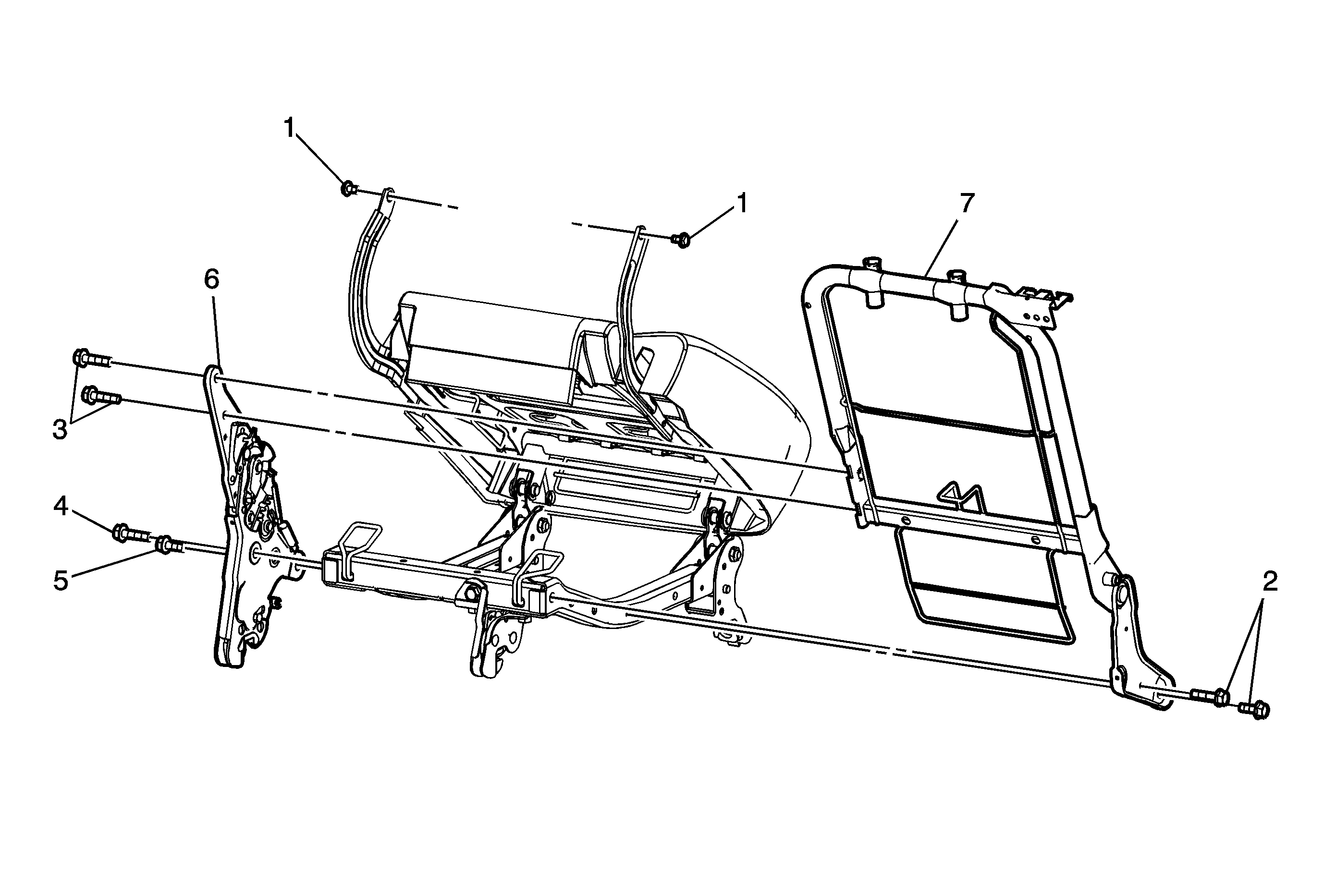 1
1
7
6
3
4
5
2