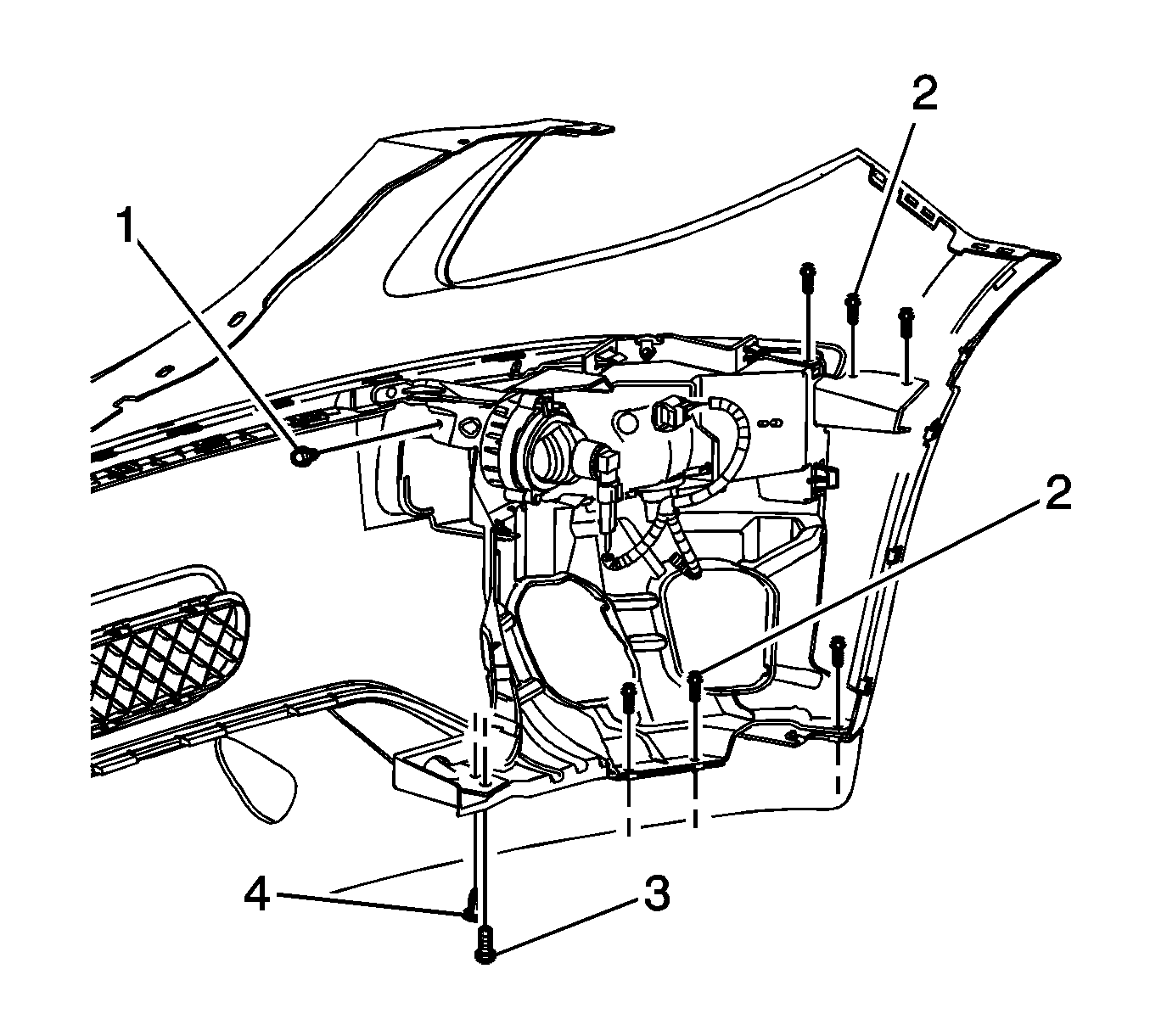 2
1
2
4
3