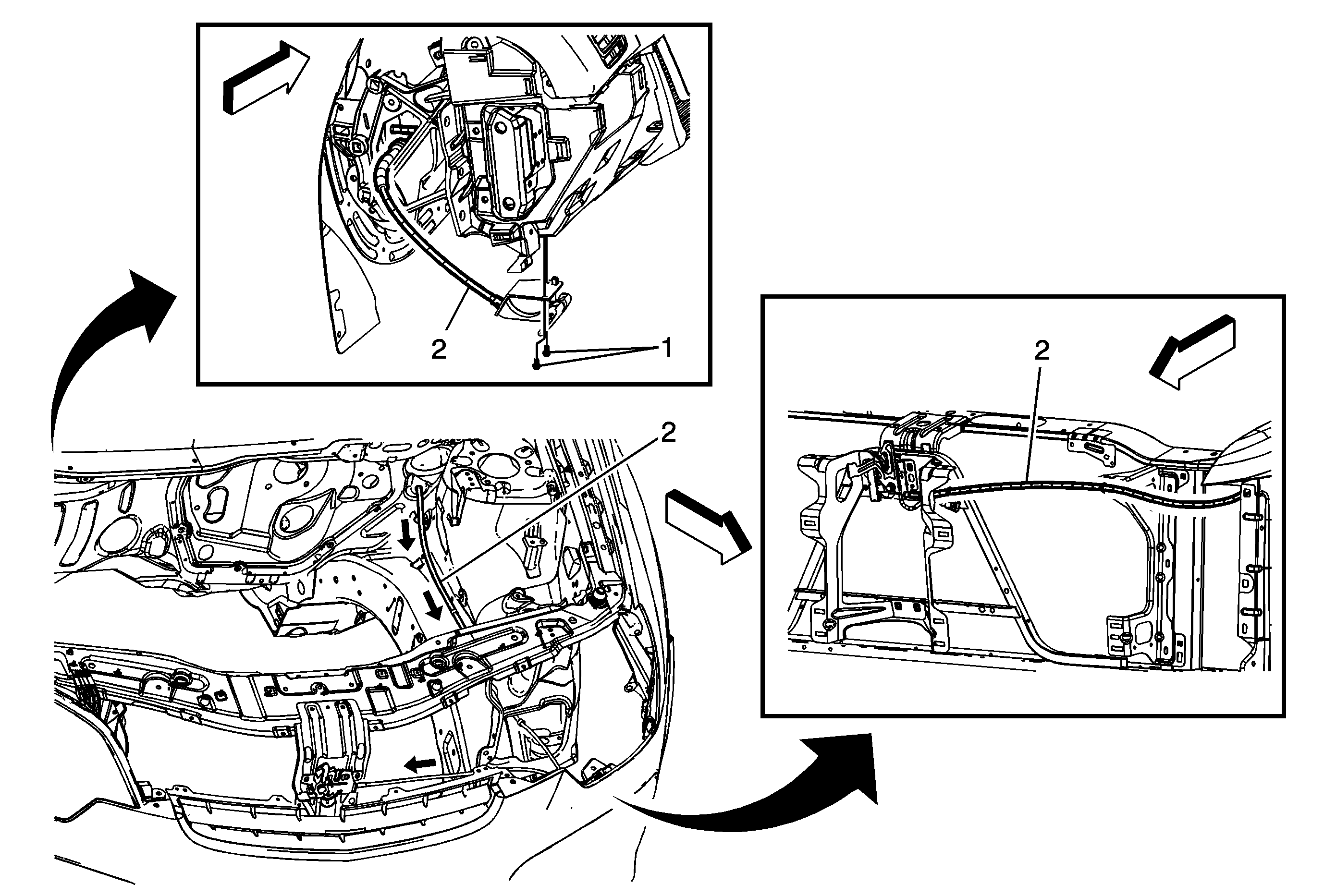 2
1
2
2