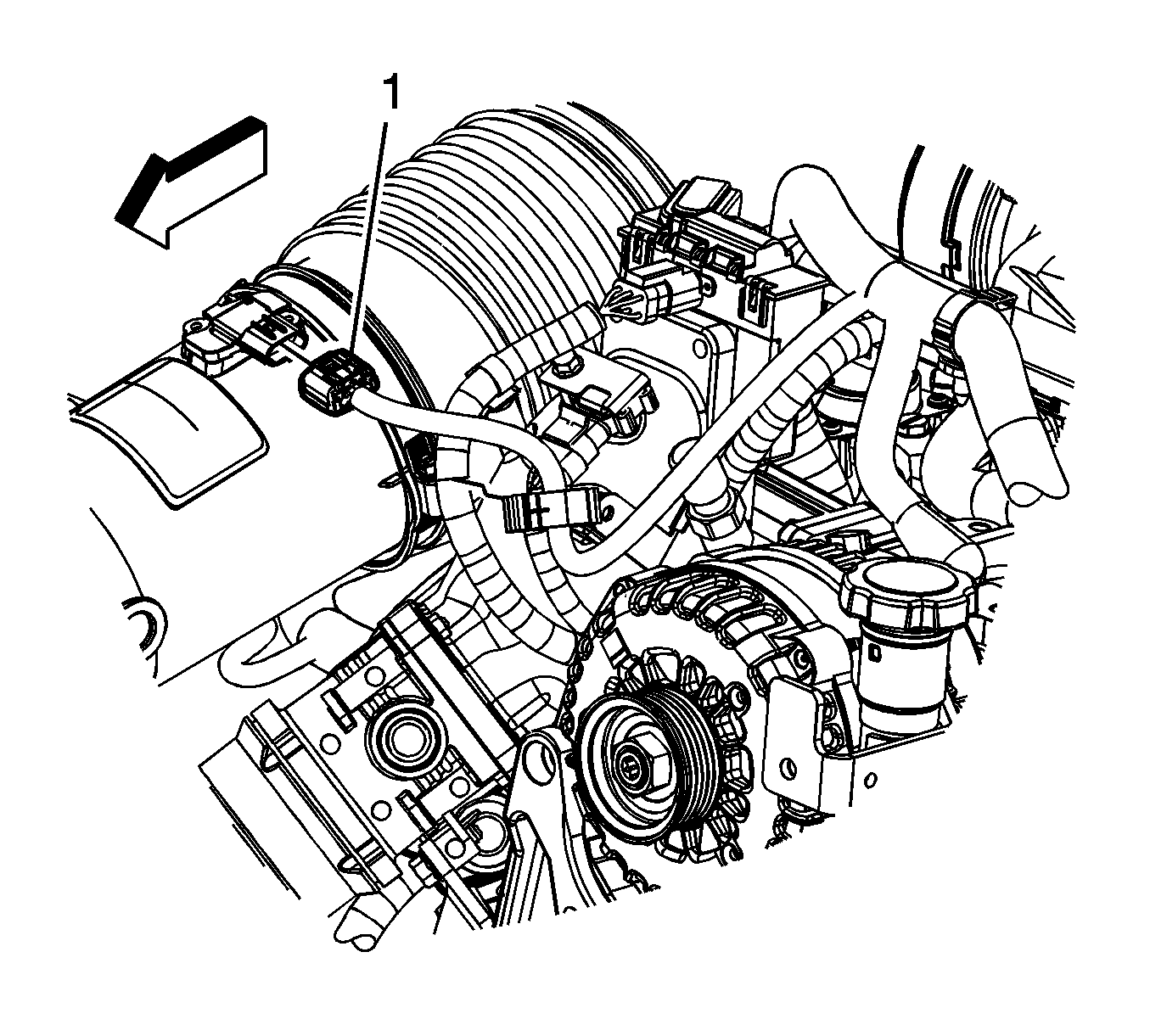 1