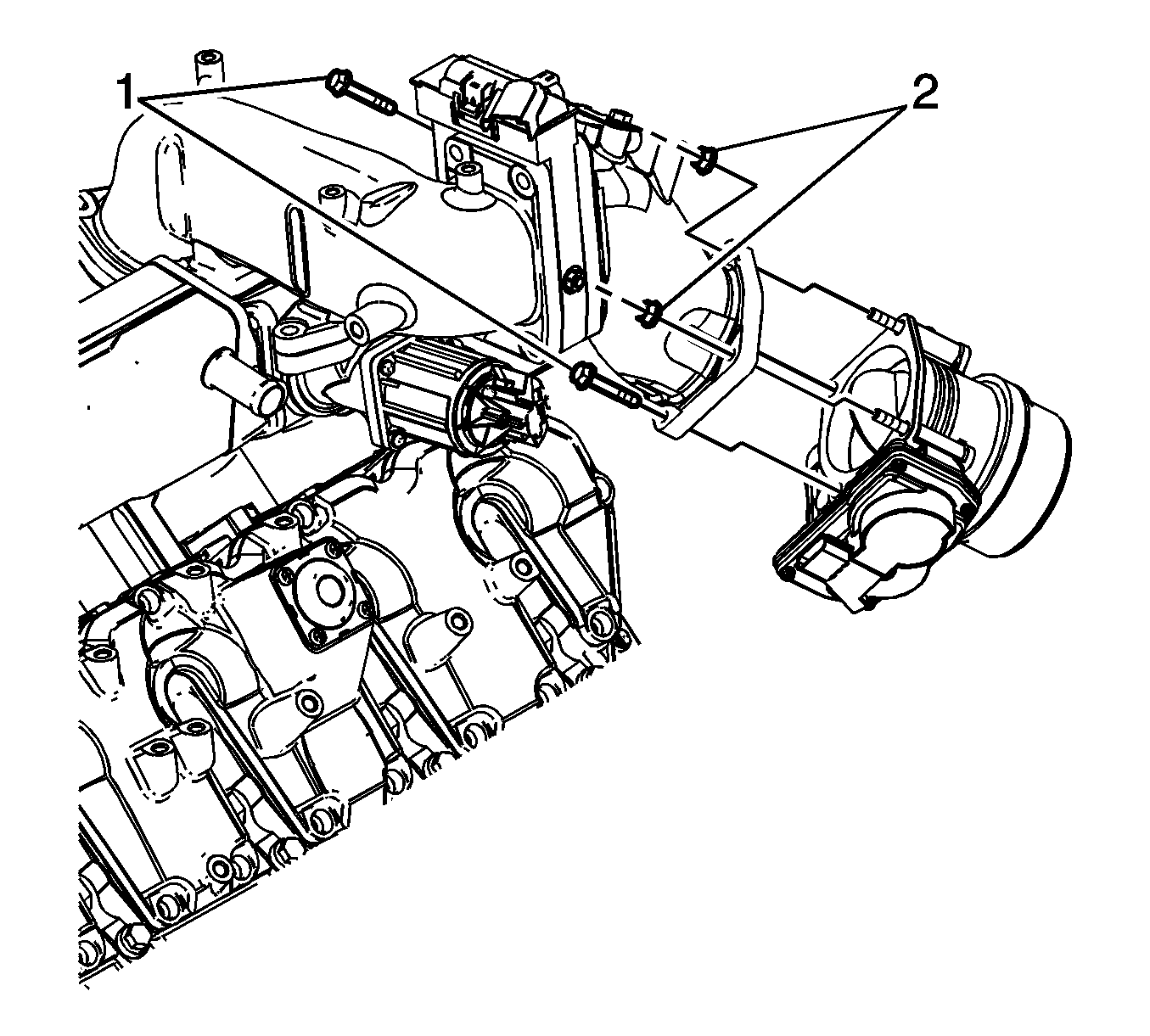 1
2