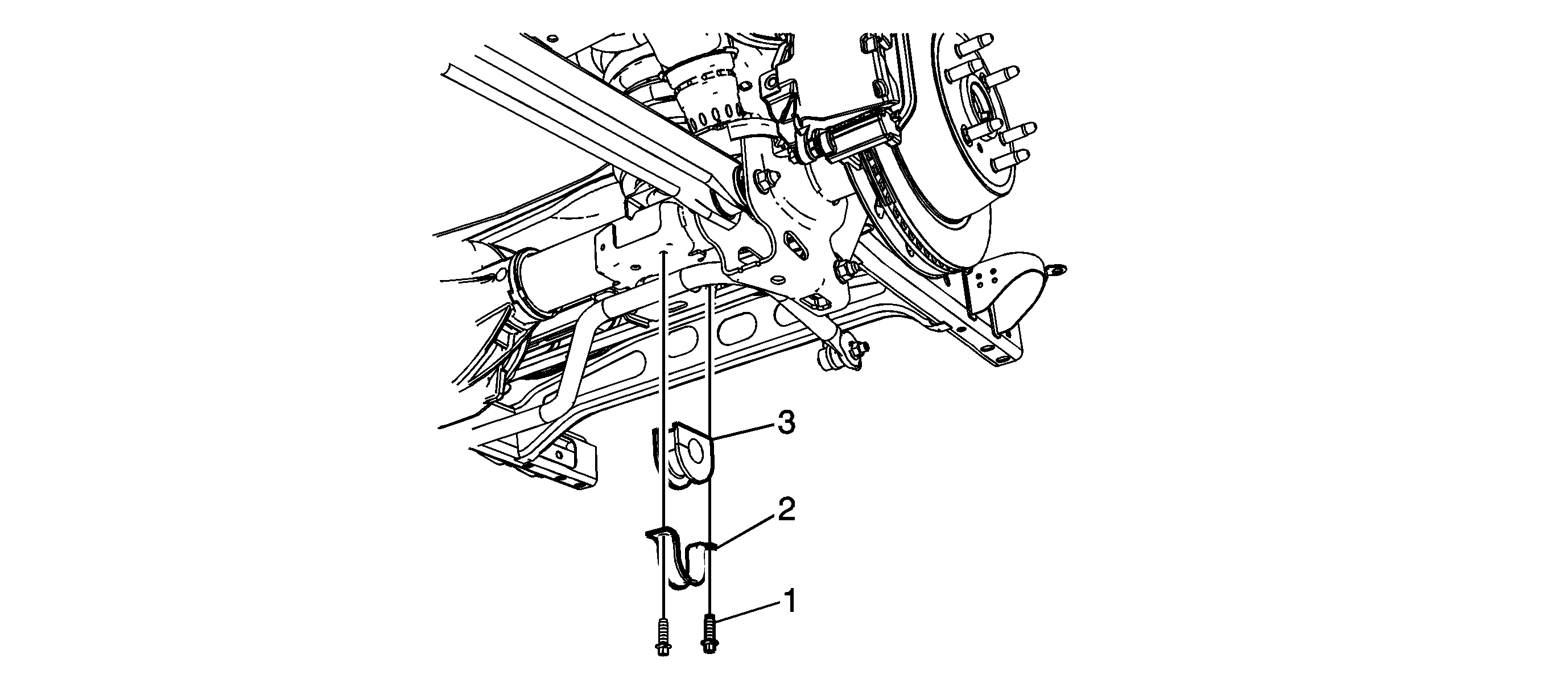 3
2
1