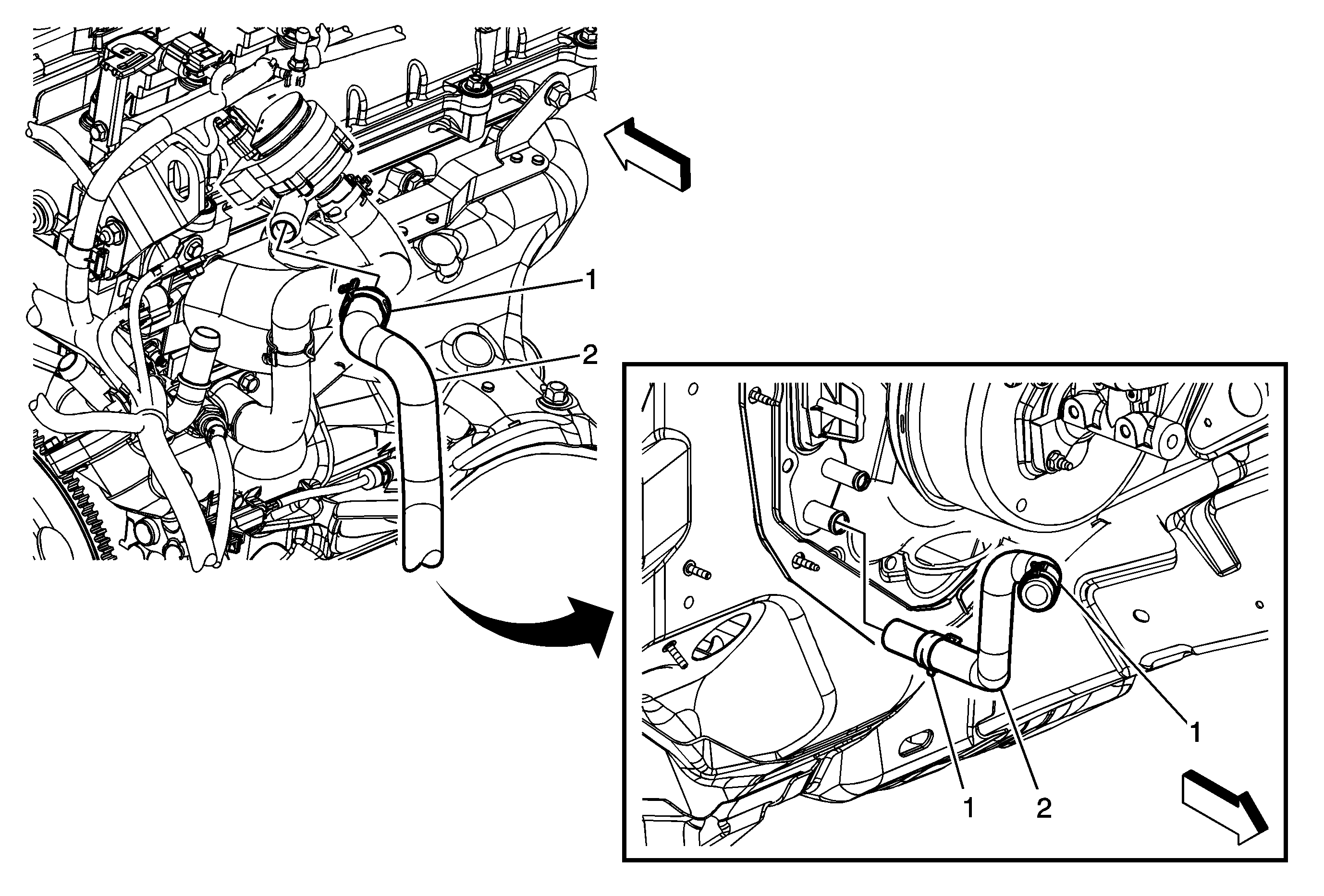 1
2
1
1
2