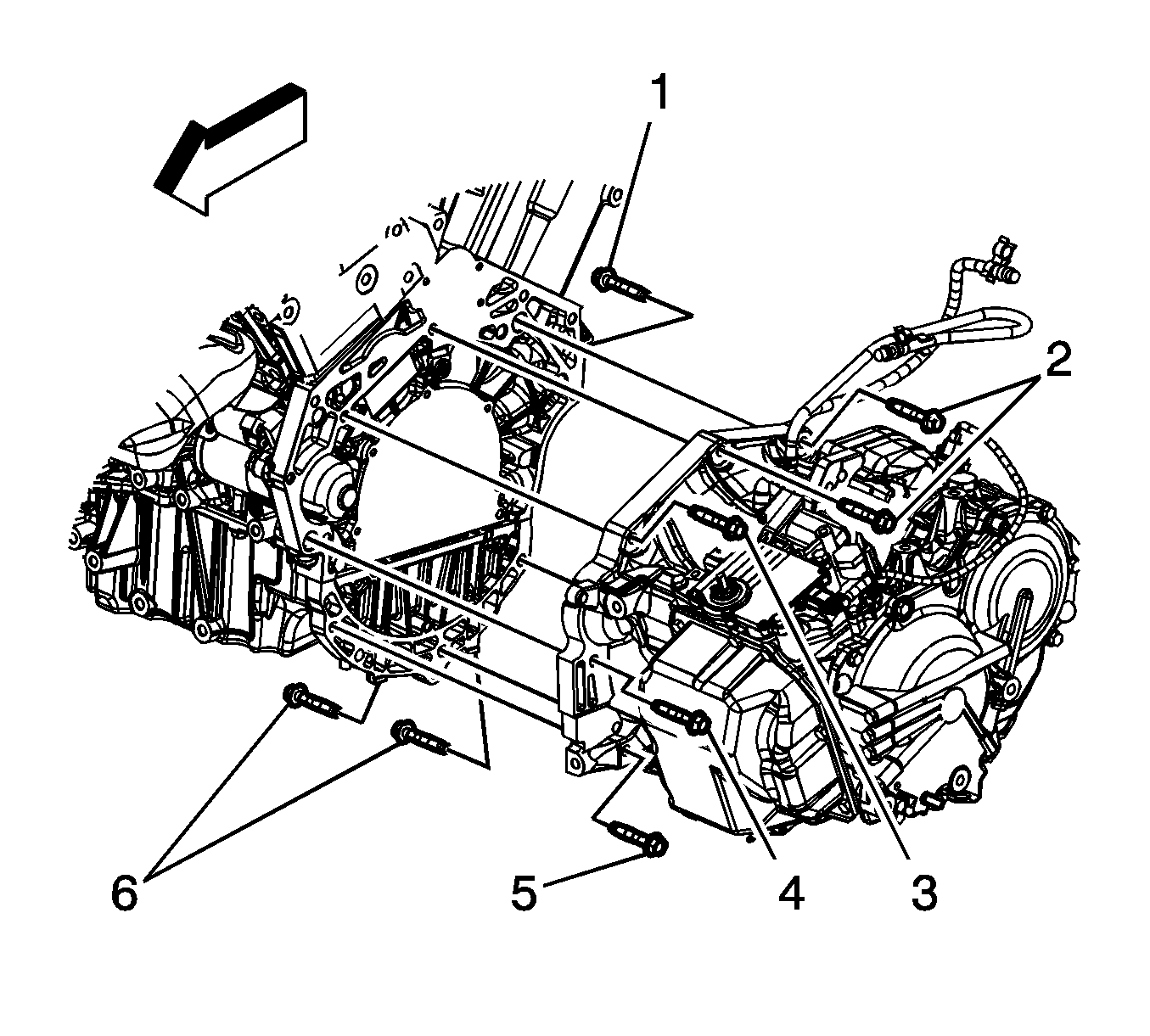 1
2
6
5
4
3