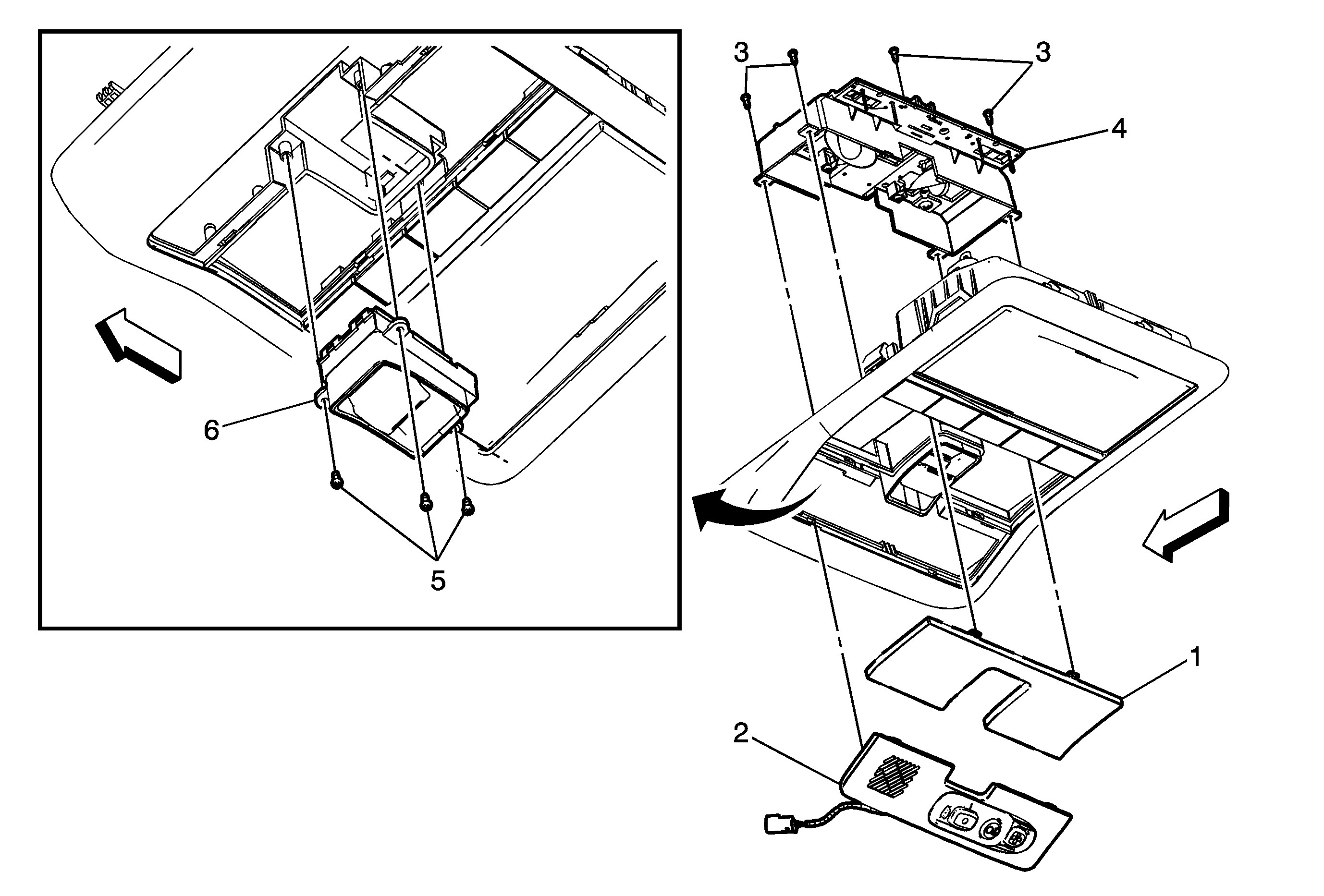 6

5

3

3

4

1

2