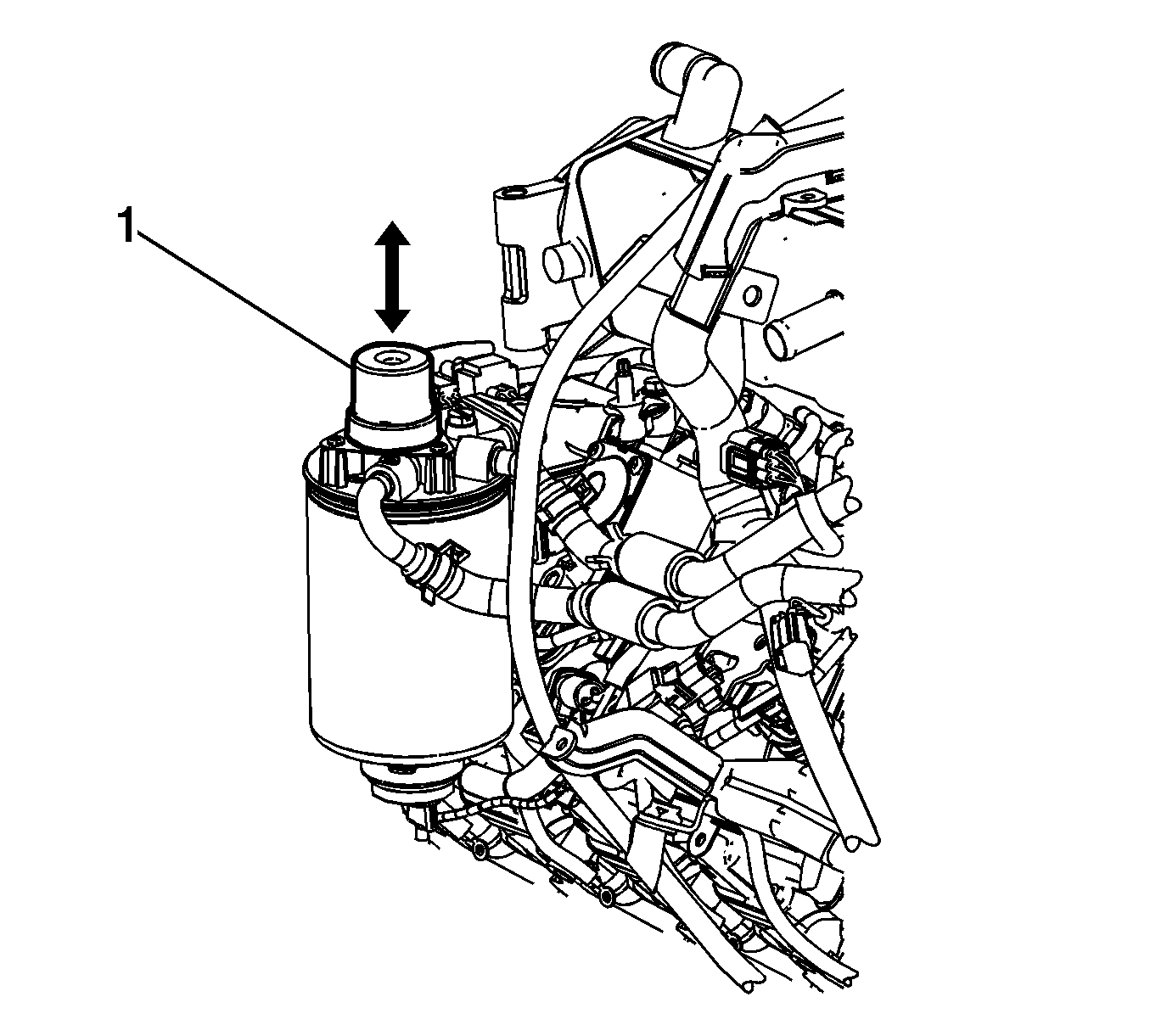 1