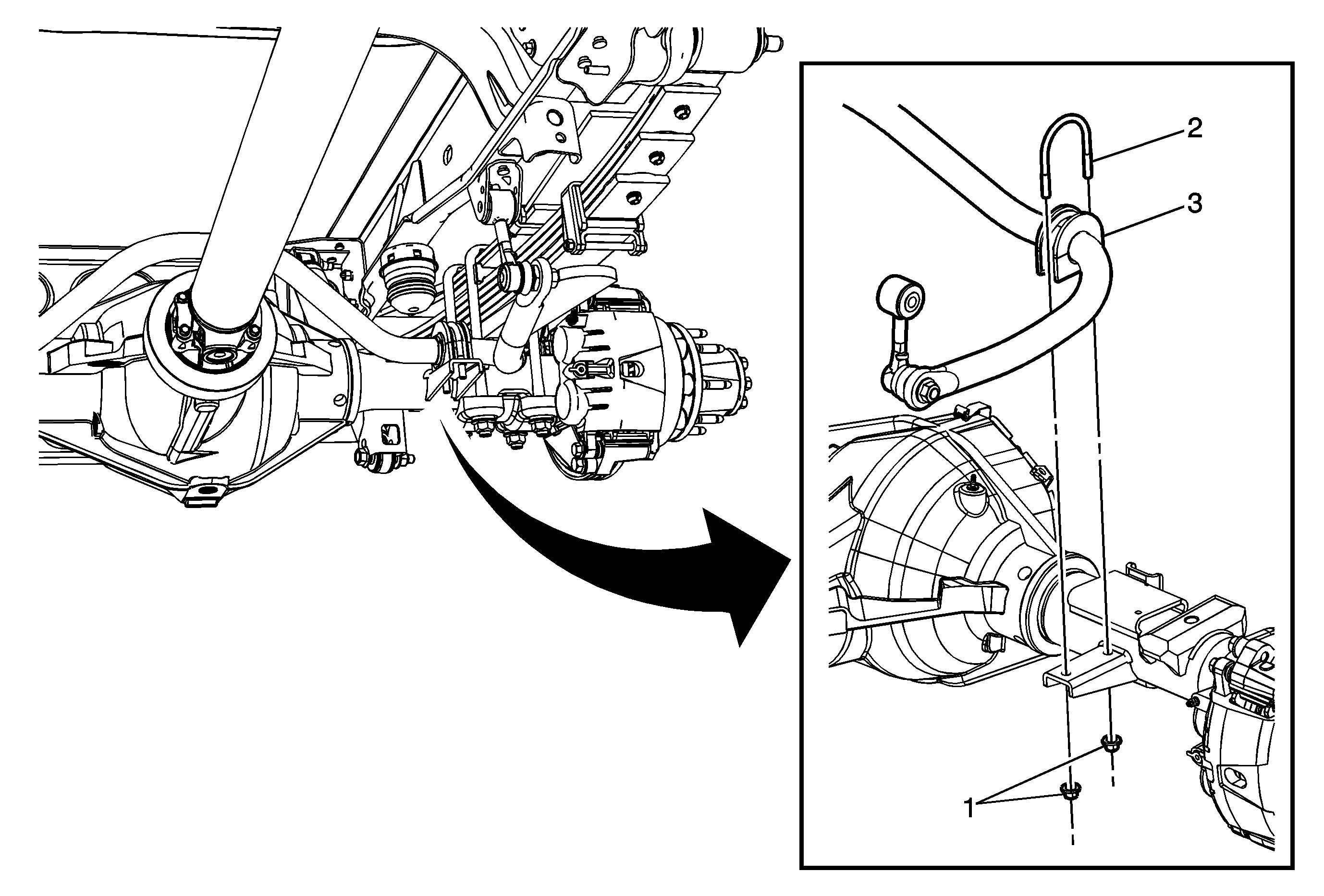 2
3
1