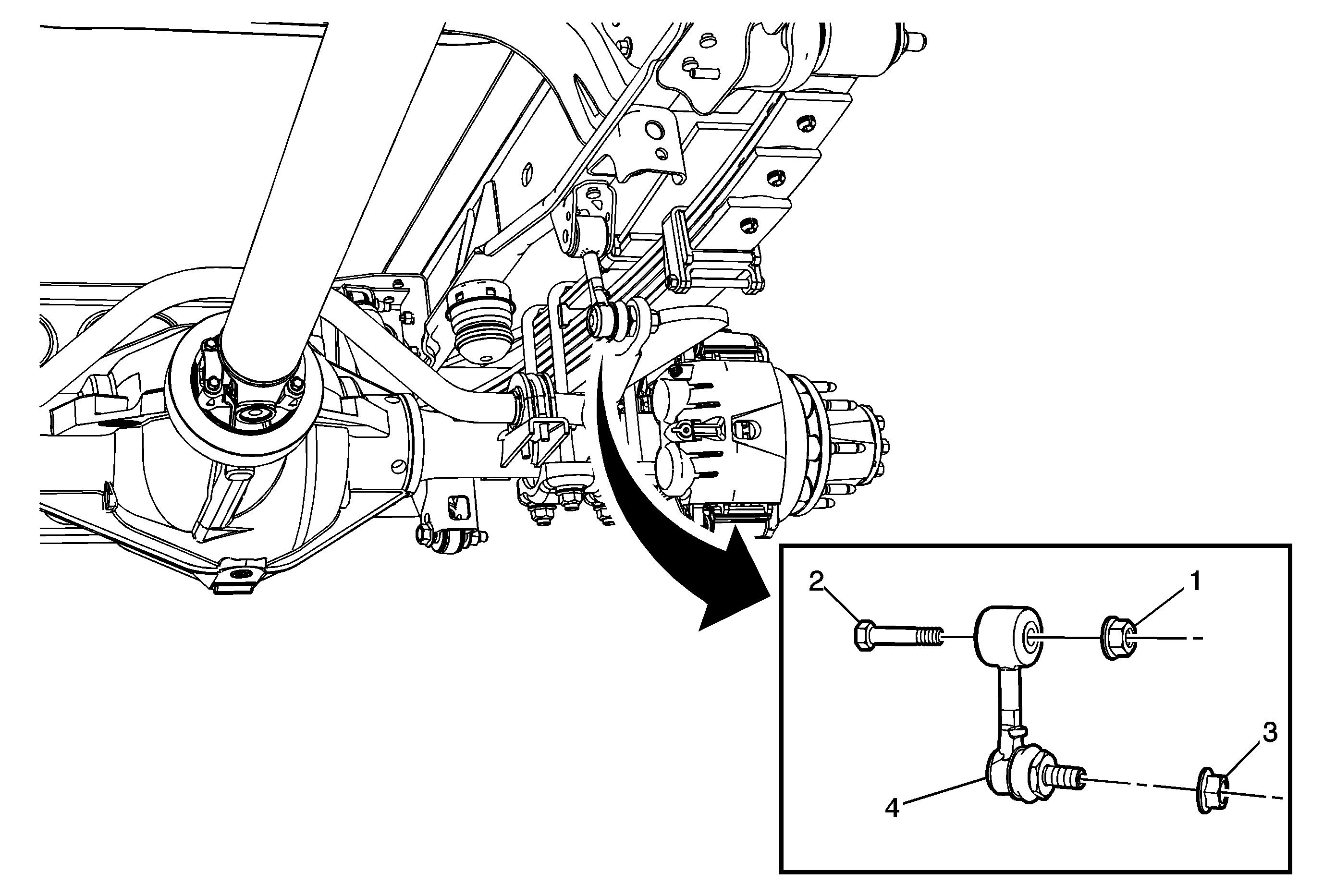 2
1
3
4