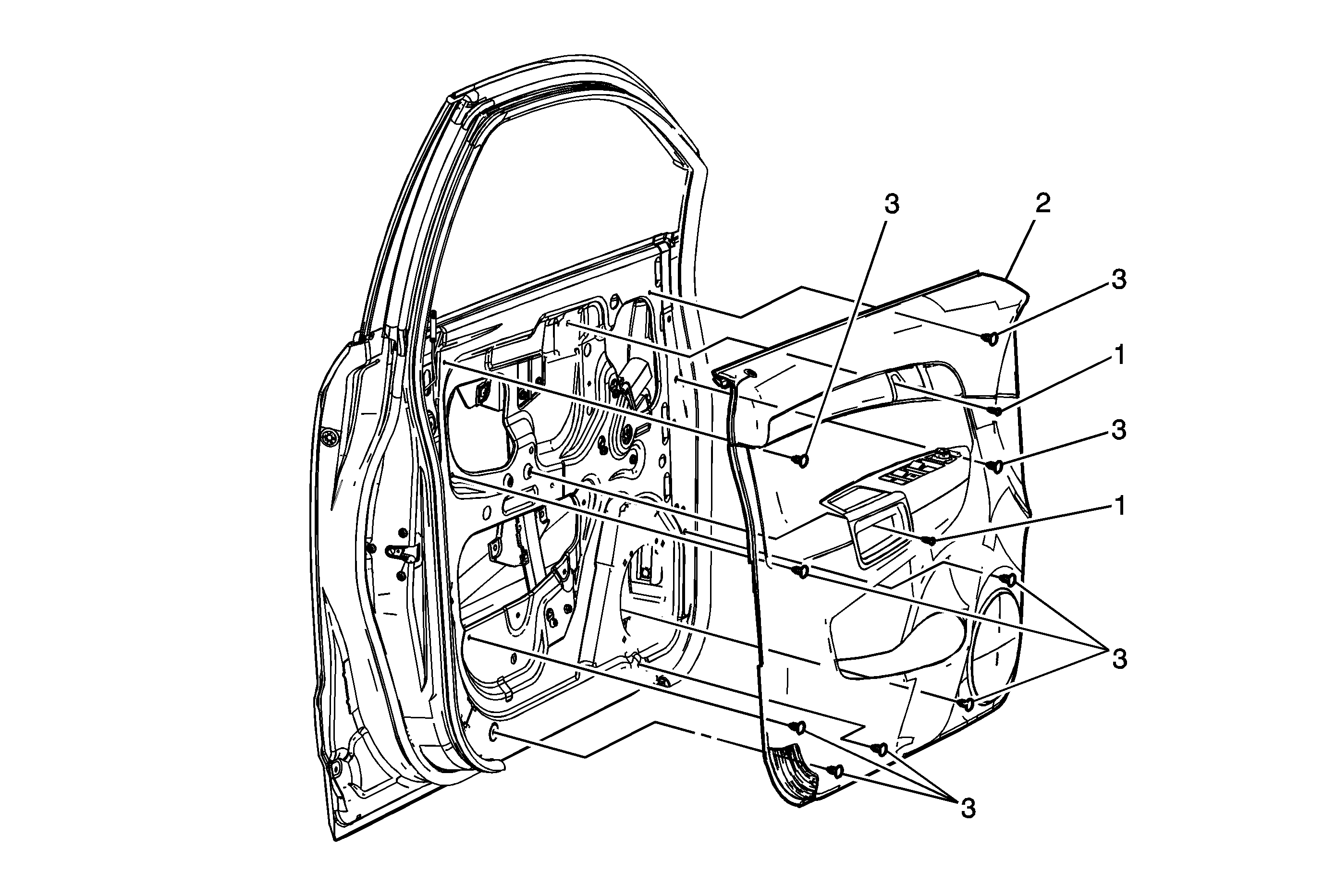 3
2
3
1
3
1
3
3