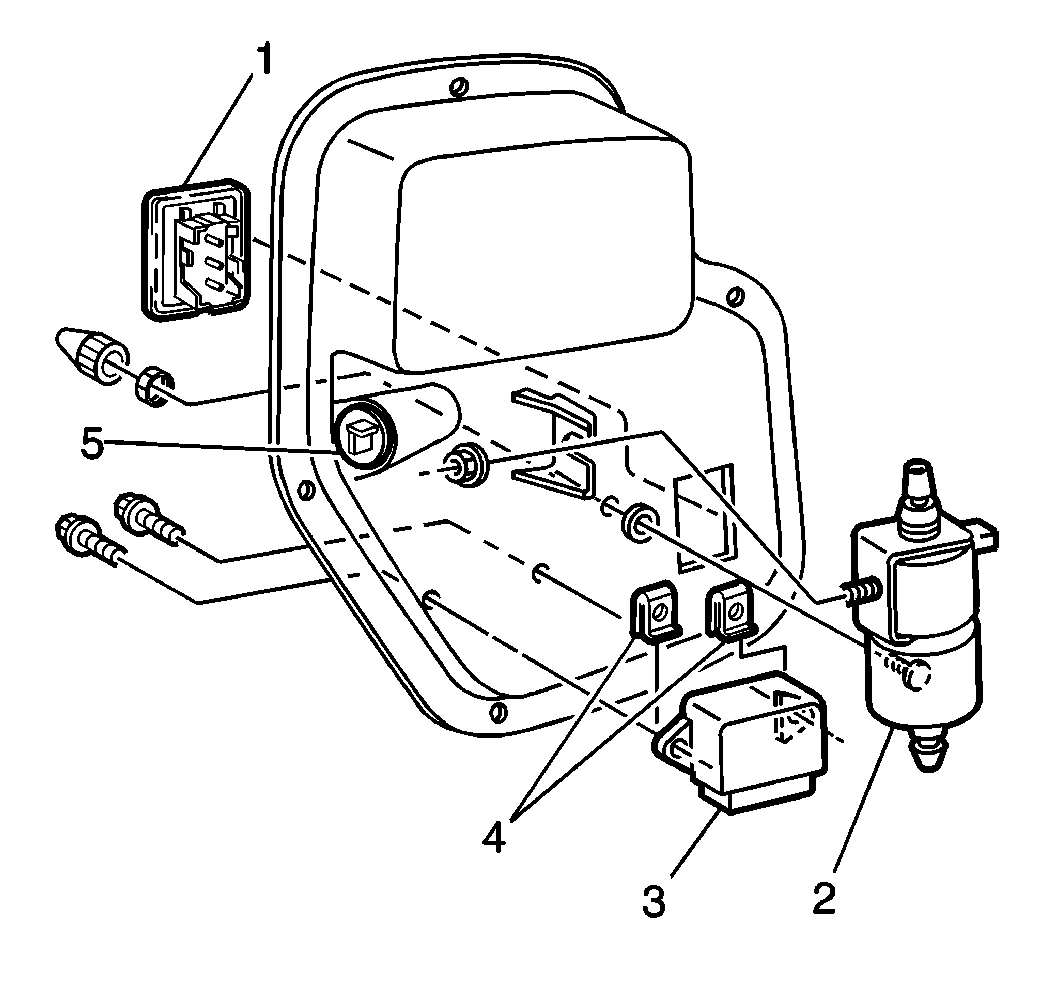 1
5
4
3
2