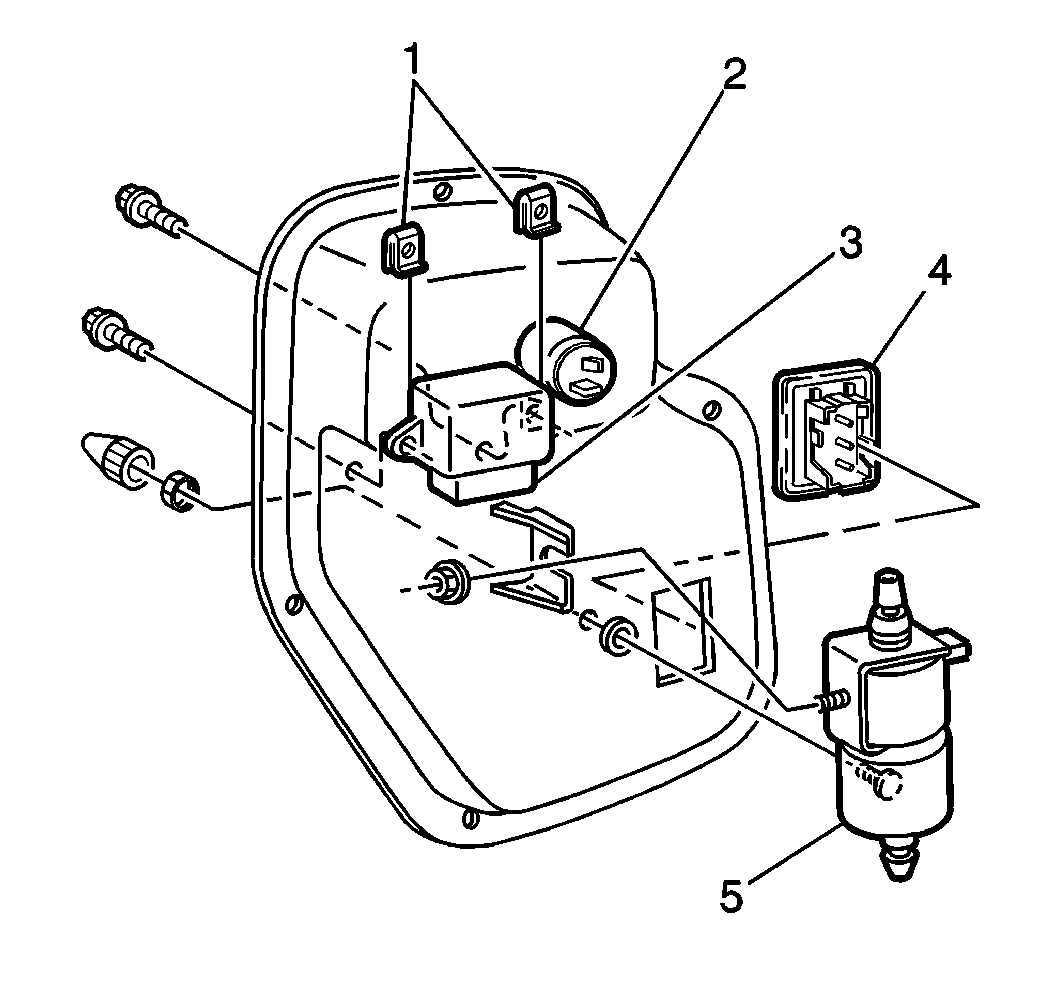 1
2
3
4
5