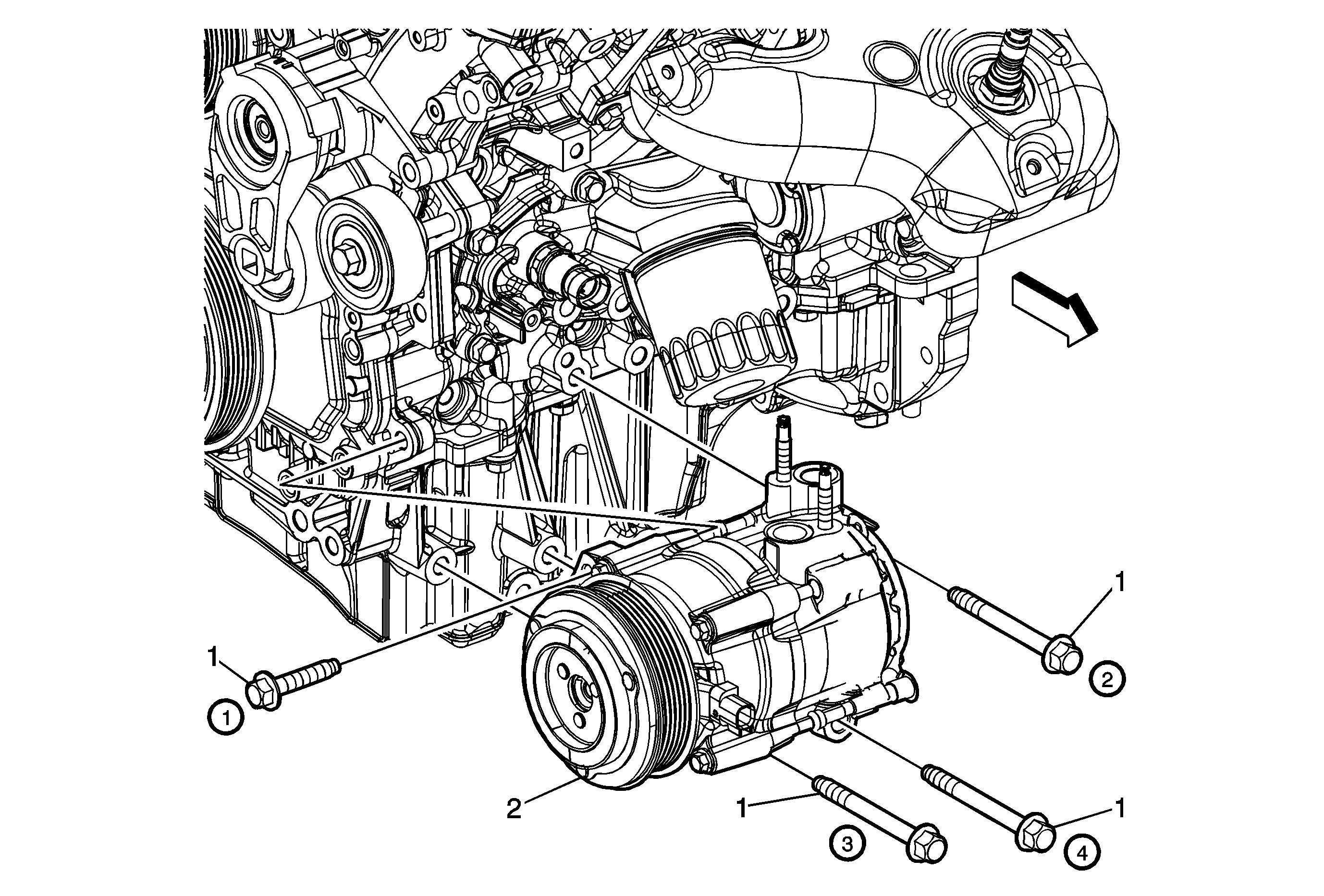 1
2
1
1
2
1
3
1
4