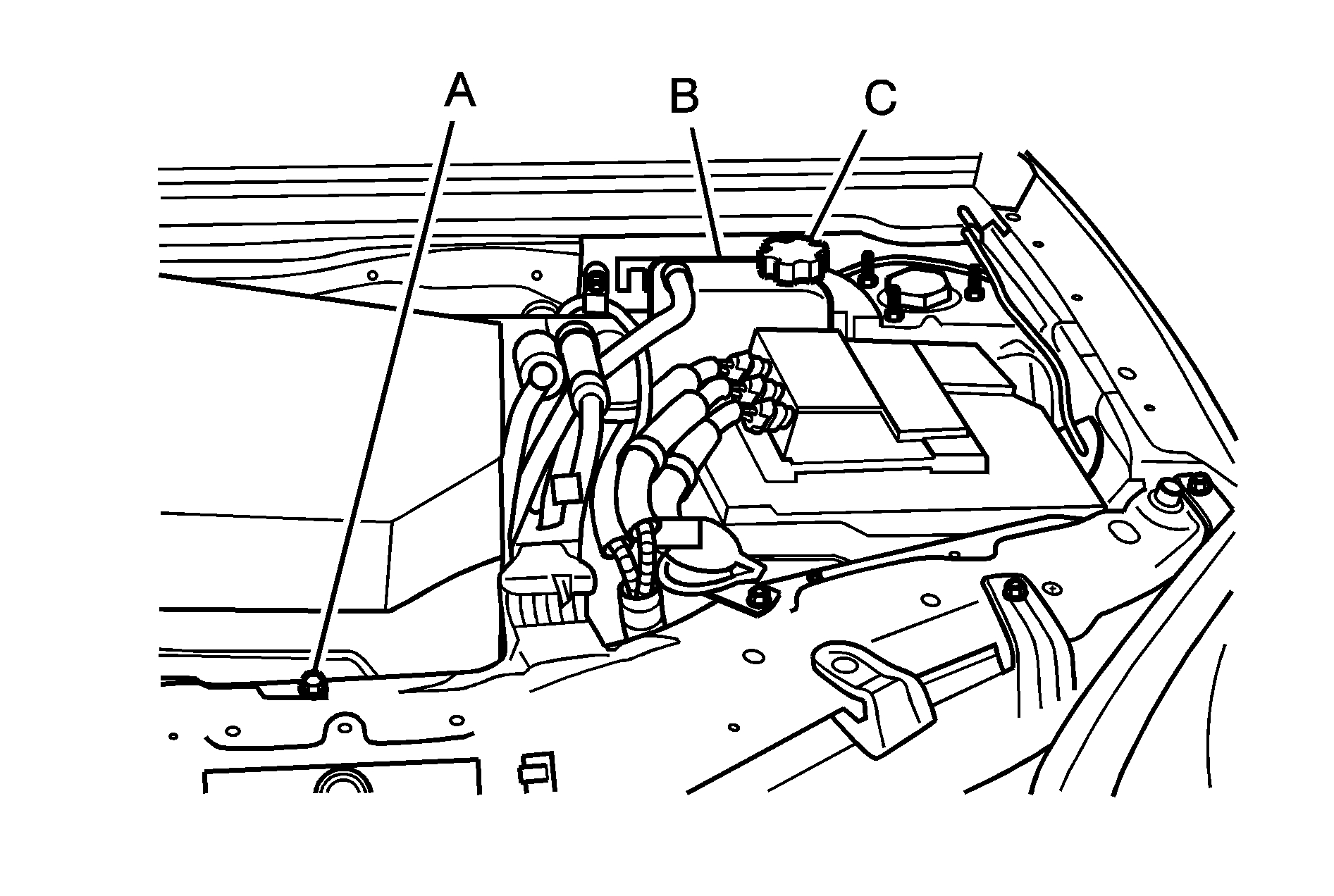 A
B
C